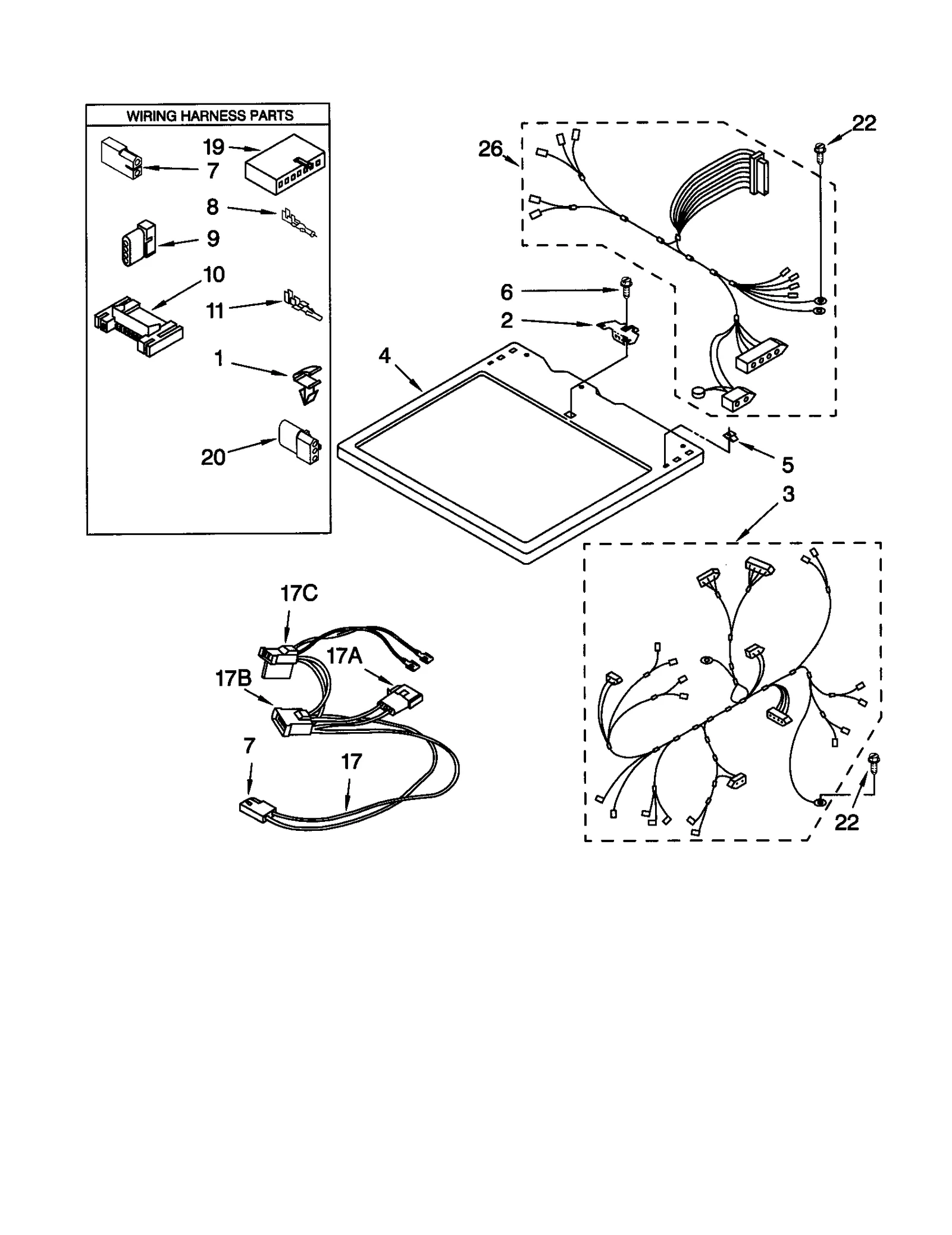 WIRING HARNESS PARTS

19
7
8
9
10
11
1
20

26
22
6
2
4
5
3

17C
17A
17B
7
17
22