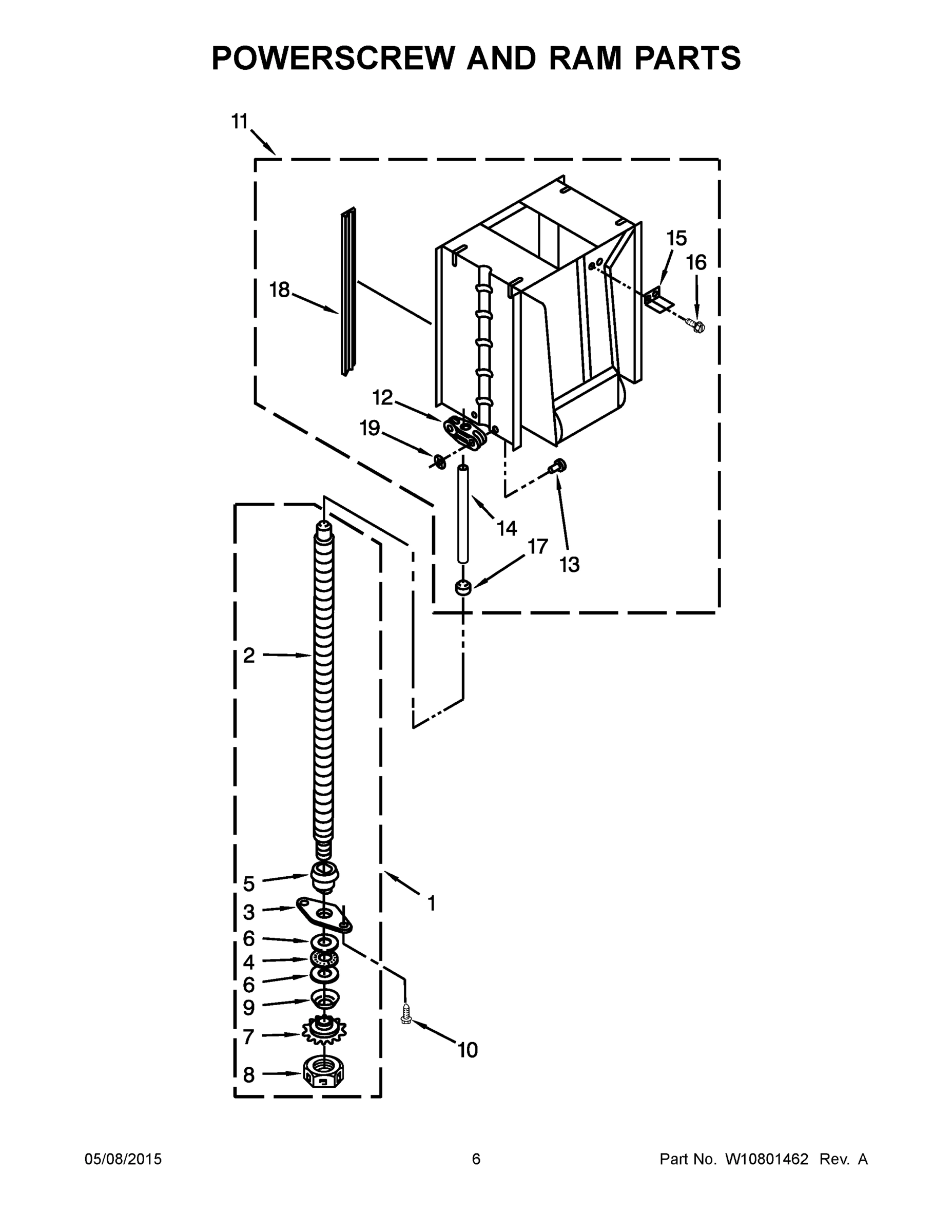 POWERSCREW AND RAM PARTS

11

15

16

18

12

19

14

17

13

2

5

3

6

4

6

9

7

8

1

10

05/08/2015

6

Part No. W10801462 Rev. A