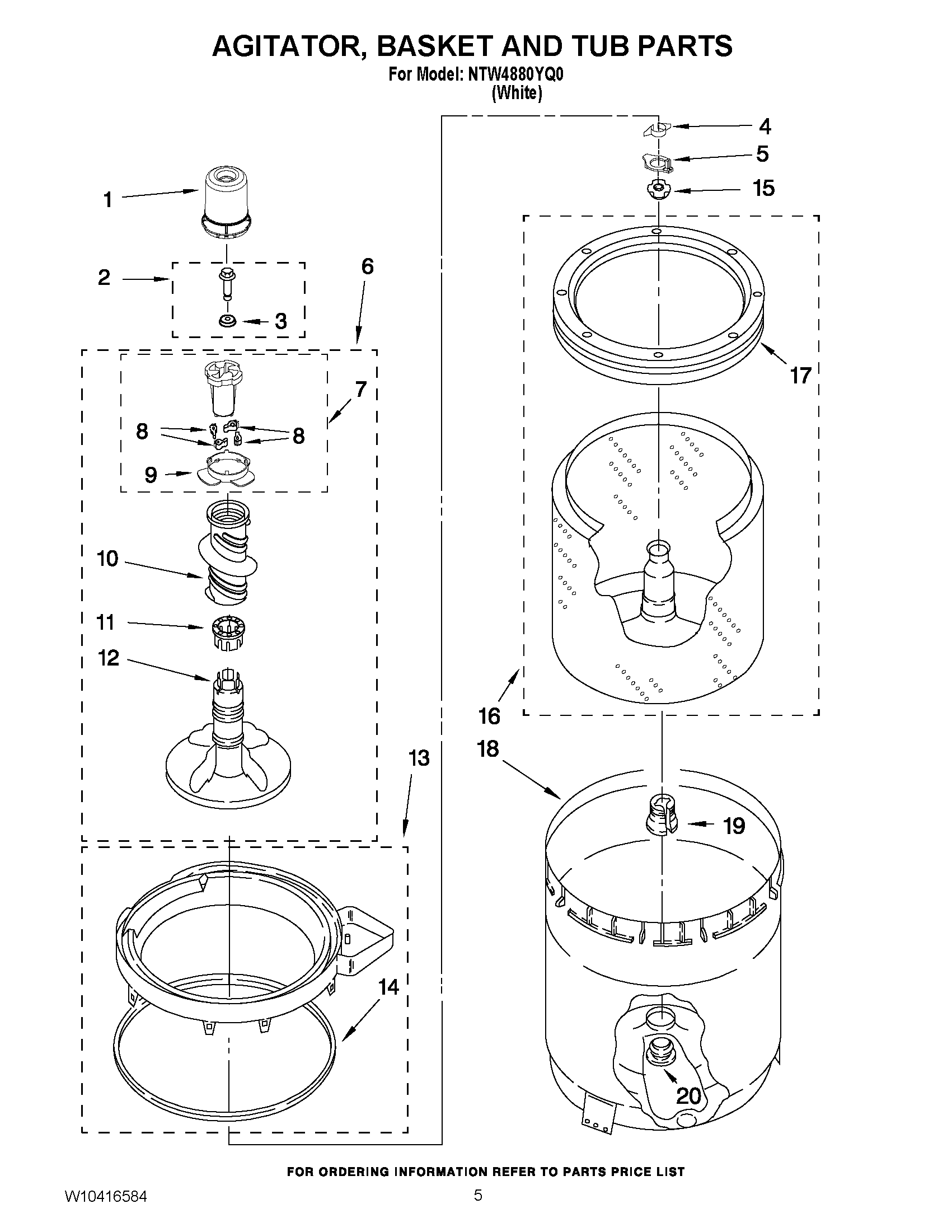 AGITATOR, BASKET AND TUB PARTS
For Model: NTW4880YQ0
(White)

1
2
3
6
7
8
8
9
10
11
12
13
14
4
5
15
17
16
18
19
20

FOR ORDERING INFORMATION REFER TO PARTS PRICE LIST

W10416584

5