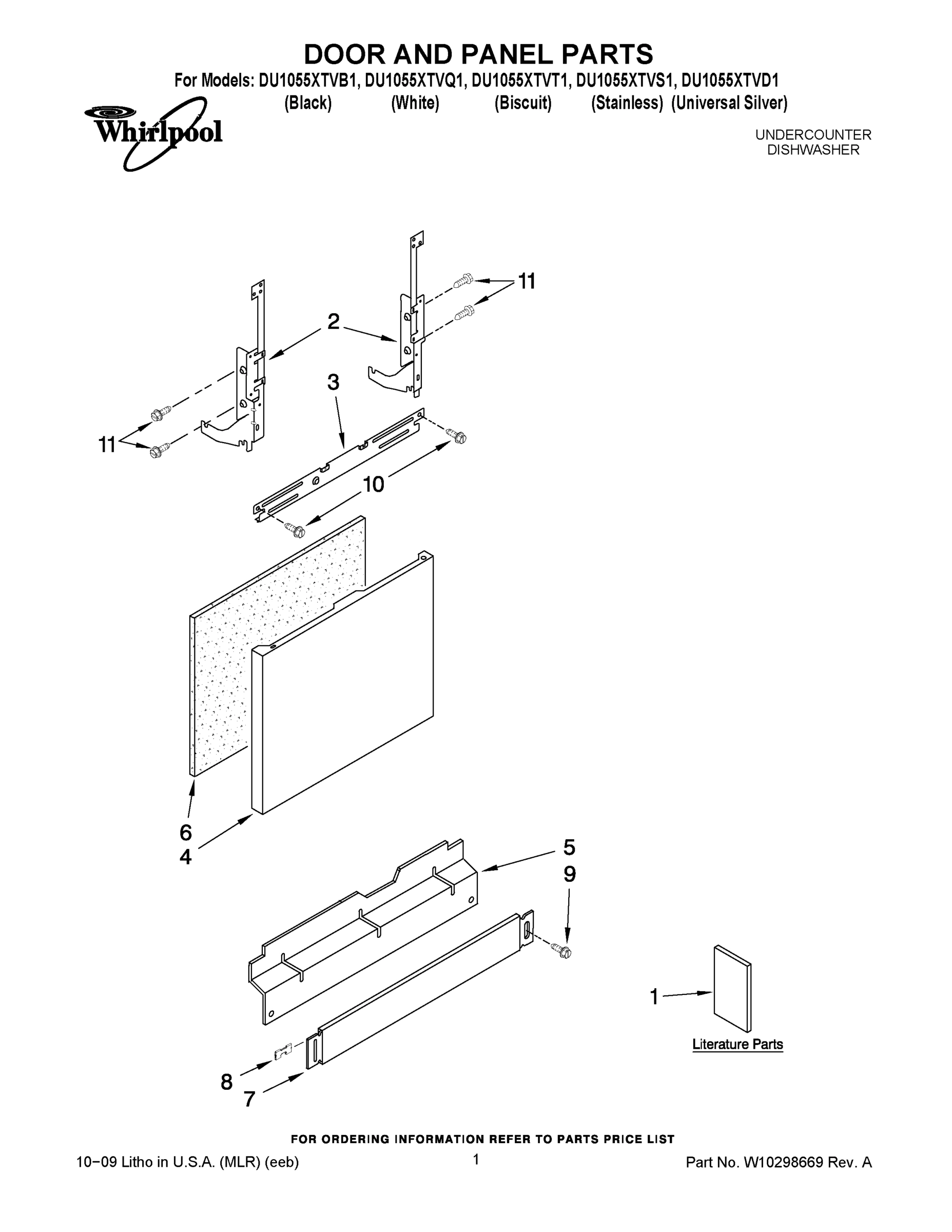 DOOR AND PANEL PARTS

For Models: DU1055XTVB1, DU1055XTVQ1, DU1055XTVT1, DU1055XTVS1, DU1055XTVD1
(Black) (White) (Biscuit) (Stainless) (Universal Silver)

Whirlpool

UNDERCOUNTER
DISHWASHER

11
2
3
11
10
6
4
5
9
1
Literature Parts
8
7

FOR ORDERING INFORMATION REFER TO PARTS PRICE LIST

10−09 Litho in U.S.A. (MLR) (eeb)
1
Part No. W10298669 Rev. A