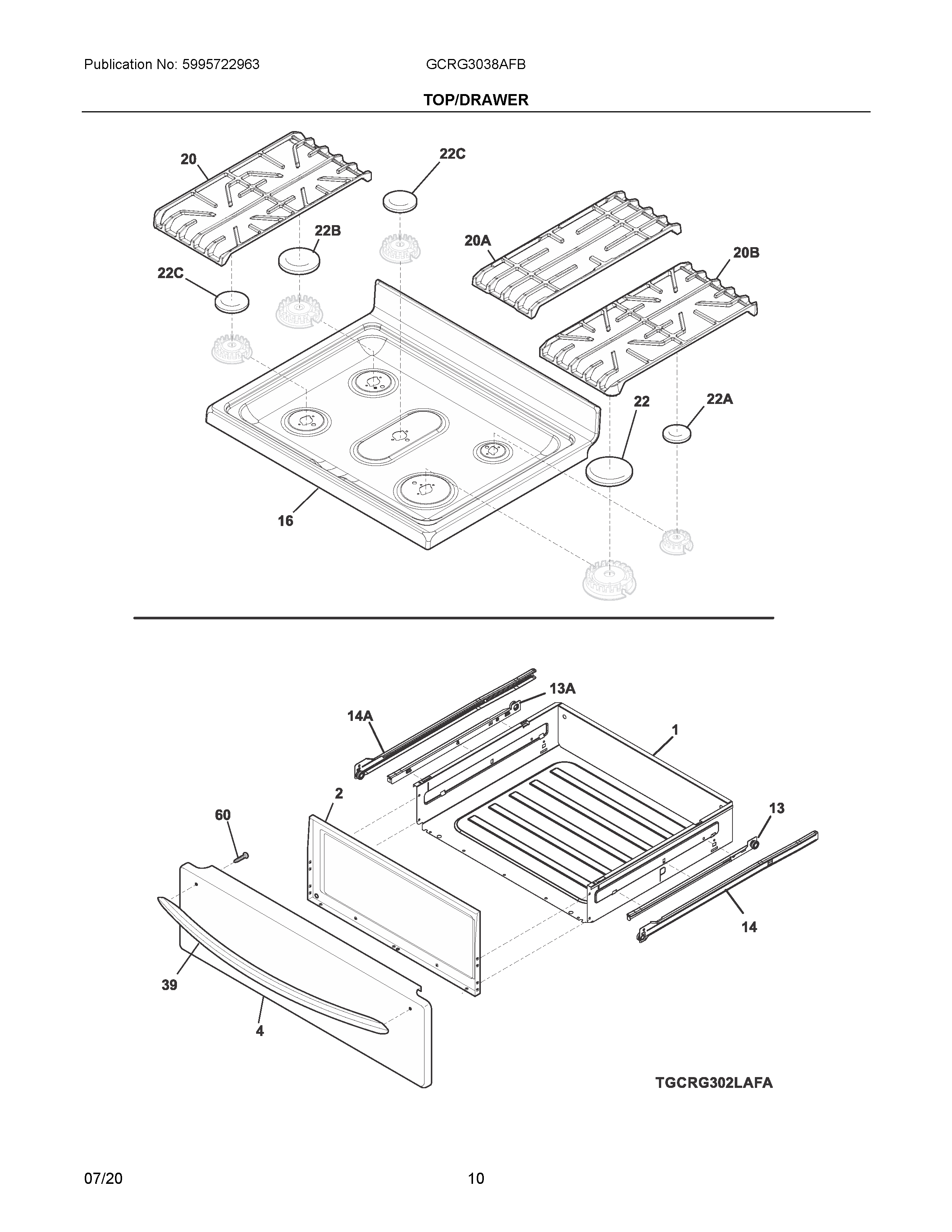 Publication No: 5995722963

GCRG3038AFB

TOP/DRAWER

20

22C

22B

20A

20B

22C

22

22A

16

13A

14A

1

2

60

13

14

39

4

TGCRG302LAFA

07/20

10