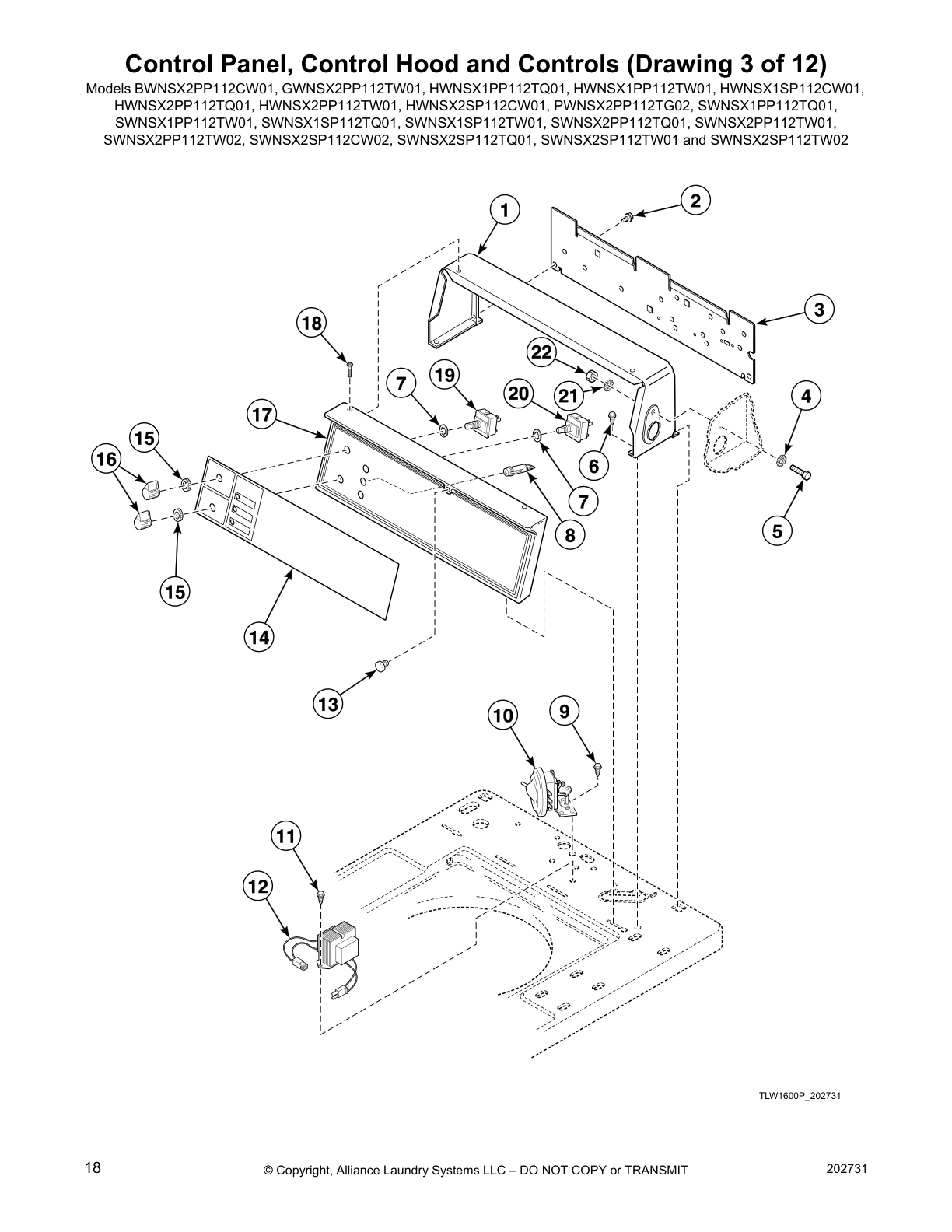 Control Panel, Control Hood and Controls (Drawing 3 of 12)

Models BWNSX2PP112CW01, GWNSX2PP112TW01, HWNSX1PP112TQ01, HWNSX1PP112TW01, HWNSX1SP112CW01, HWNSX2PP112TQ01, HWNSX2PP112TW01, HWNSX2SP112CW01, PWNSX2PP112TG02, SWNSX1PP112TQ01, SWNSX1PP112TW01, SWNSX1SP112TQ01, SWNSX1SP112TW01, SWNSX2PP112TQ01, SWNSX2PP112TW01, SWNSX2PP112TW02, SWNSX2SP112CW02, SWNSX2SP112TQ01, SWNSX2SP112TW01 and SWNSX2SP112TW02

1
2
3
18
22
7
19
20
21
4
17
15
16
6
7
8
5
15
14
13
10
9
11
12

TLW1600P_202731

18

© Copyright, Alliance Laundry Systems LLC – DO NOT COPY or TRANSMIT

202731