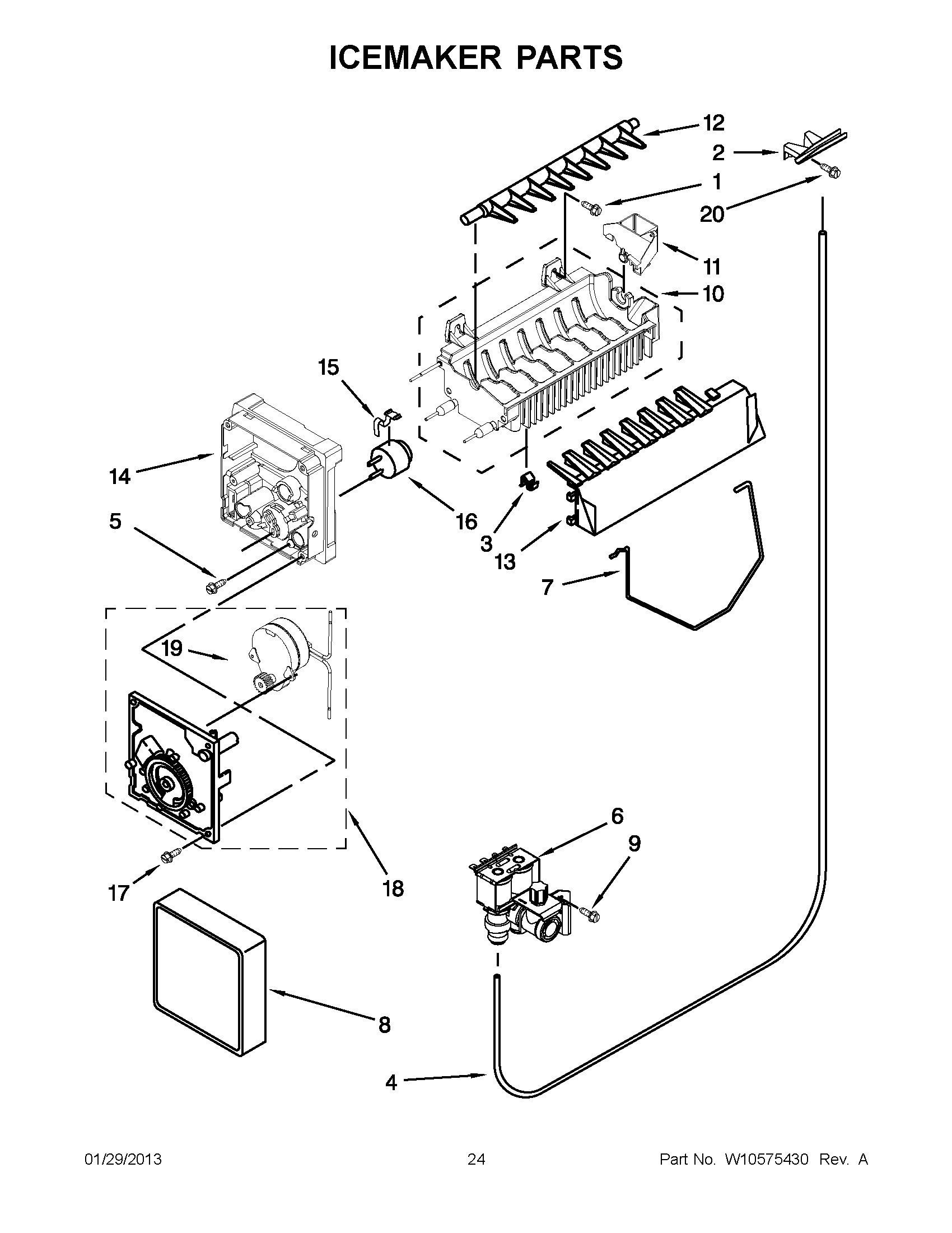 ICEMAKER PARTS

12
2
1
20
11
10
15
14
16
5
3
13
7
19
6
9
17
18
8
4

01/29/2013
24
Part No. W10575430 Rev. A