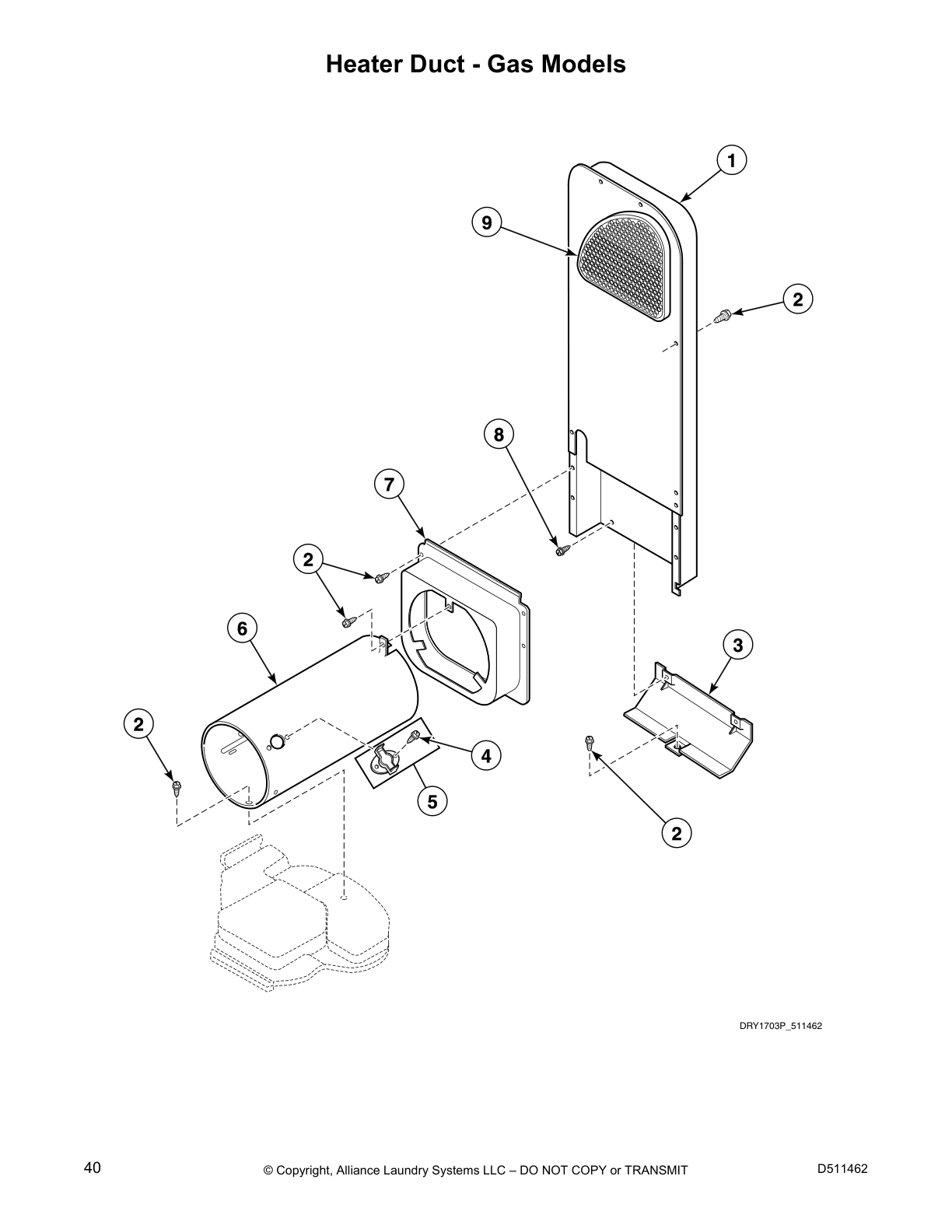 Heater Duct - Gas Models

1
9
2
8
7
2
6
3
2
4
5
2

DRY1703P_511462

40

© Copyright, Alliance Laundry Systems LLC – DO NOT COPY or TRANSMIT

D511462