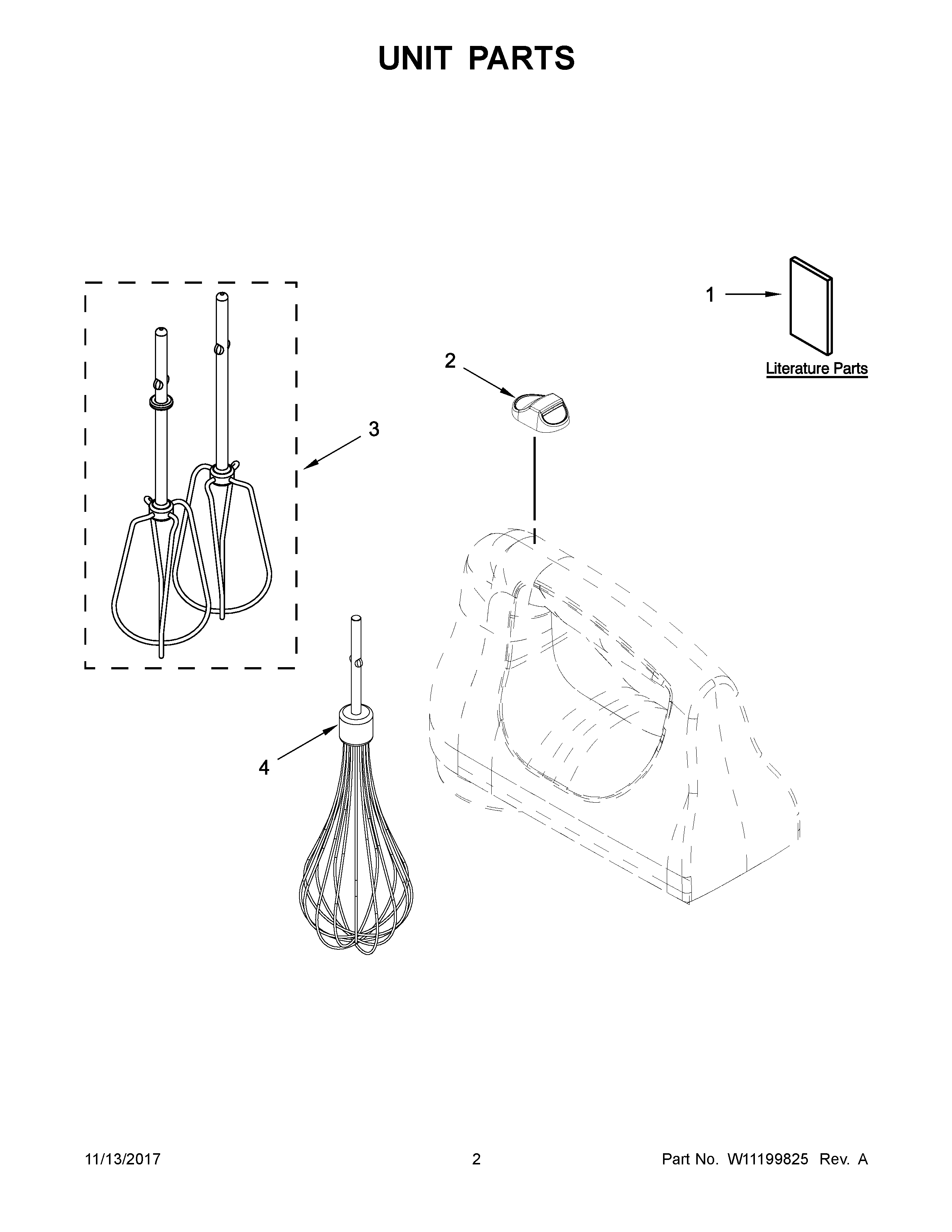 UNIT PARTS

1

Literature Parts

2

3

4

11/13/2017

2

Part No. W11199825 Rev. A