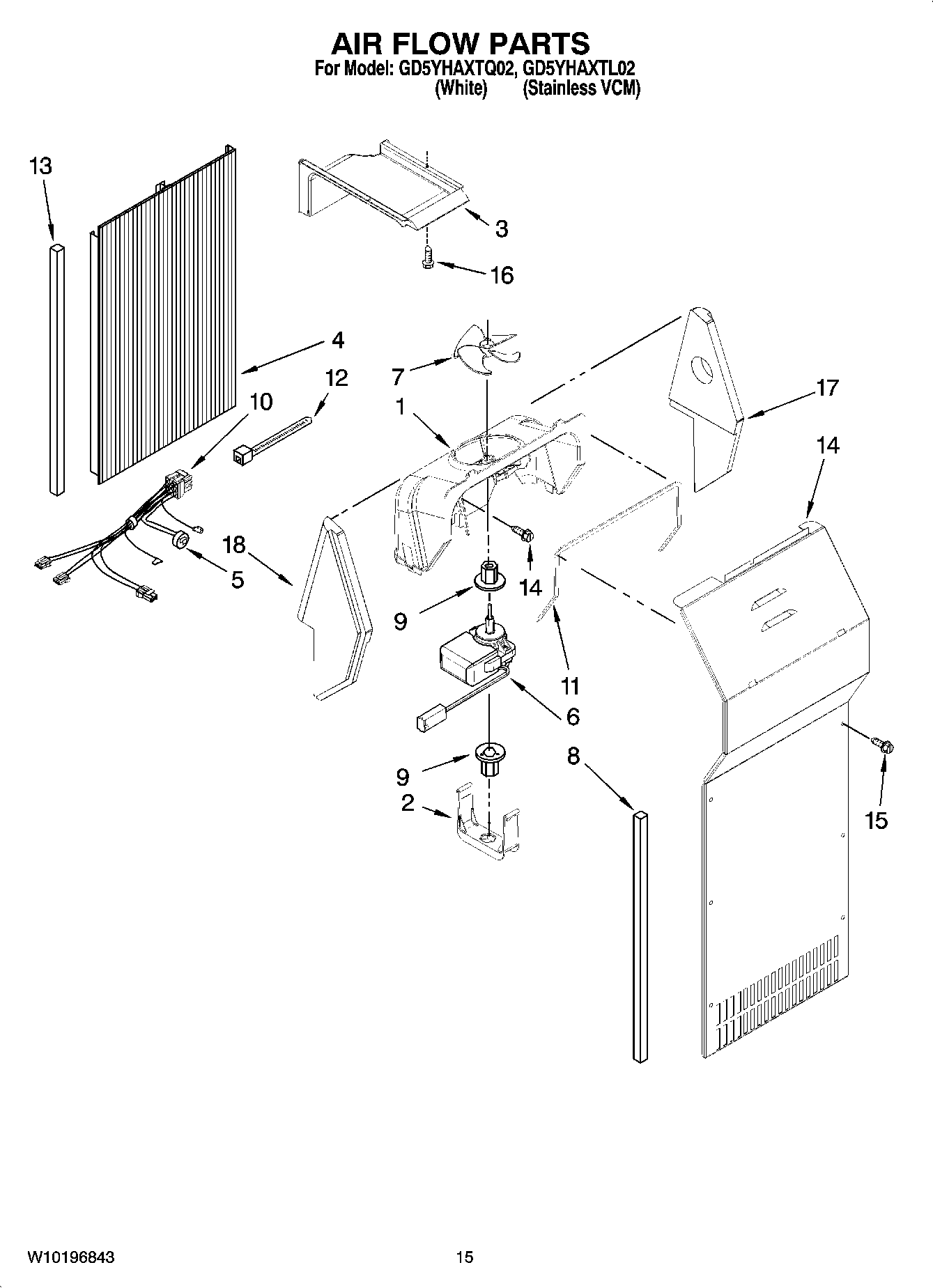 AIR FLOW PARTS
For Model: GD5YHAXTQ02, GD5YHAXTL02
(White) (Stainless VCM)

13
3
16
4
12
7
10
1
17
14
18
5
14
9
11
6
9
8
2
15

W10196843
15