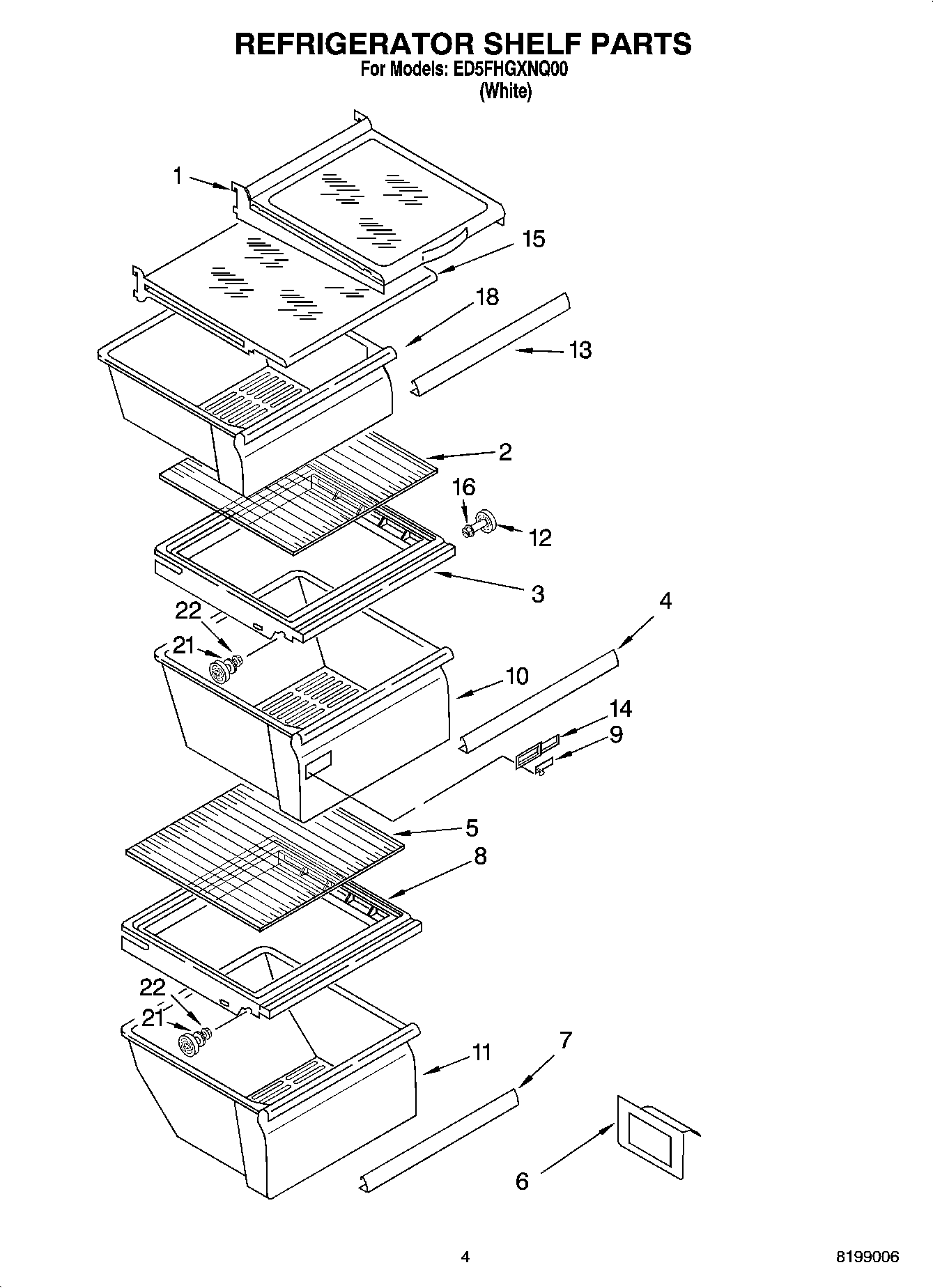 REFRIGERATOR SHELF PARTS
For Models: ED5FHGXNQ00
(White)

1
15
18
13
2
16
12
3
4
22
21
10
14
9
5
8
22
21
11
7
6

4
8199006