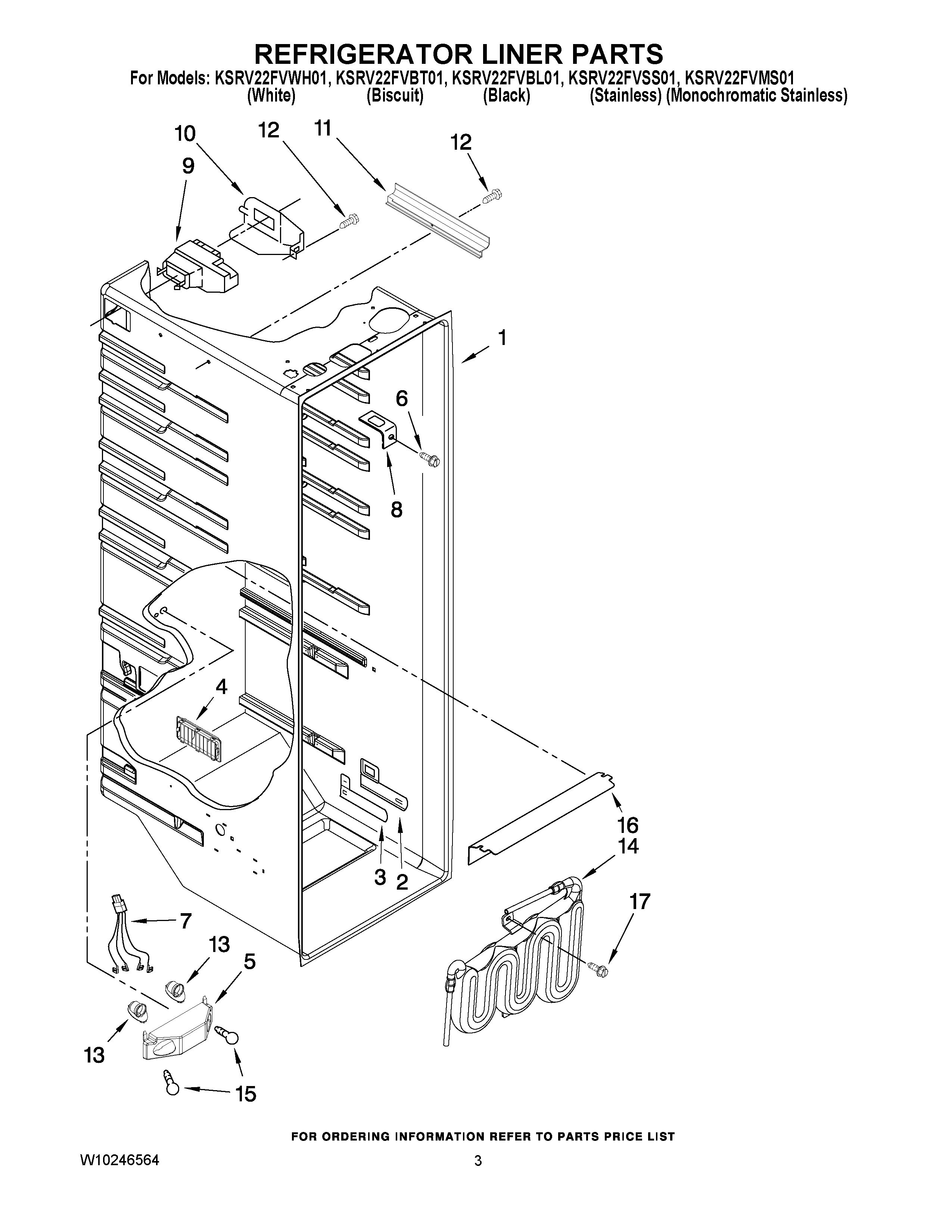 REFRIGERATOR LINER PARTS
For Models: KSRV22FVWH01, KSRV22FVBT01, KSRV22FVBL01, KSRV22FVSS01, KSRV22FVMS01
(White) (Biscuit) (Black) (Stainless) (Monochromatic Stainless)

10
12
11
12
9
1
6
8
4
16
14
3
2
17
7
13
5
13
15

FOR ORDERING INFORMATION REFER TO PARTS PRICE LIST
W10246564
3