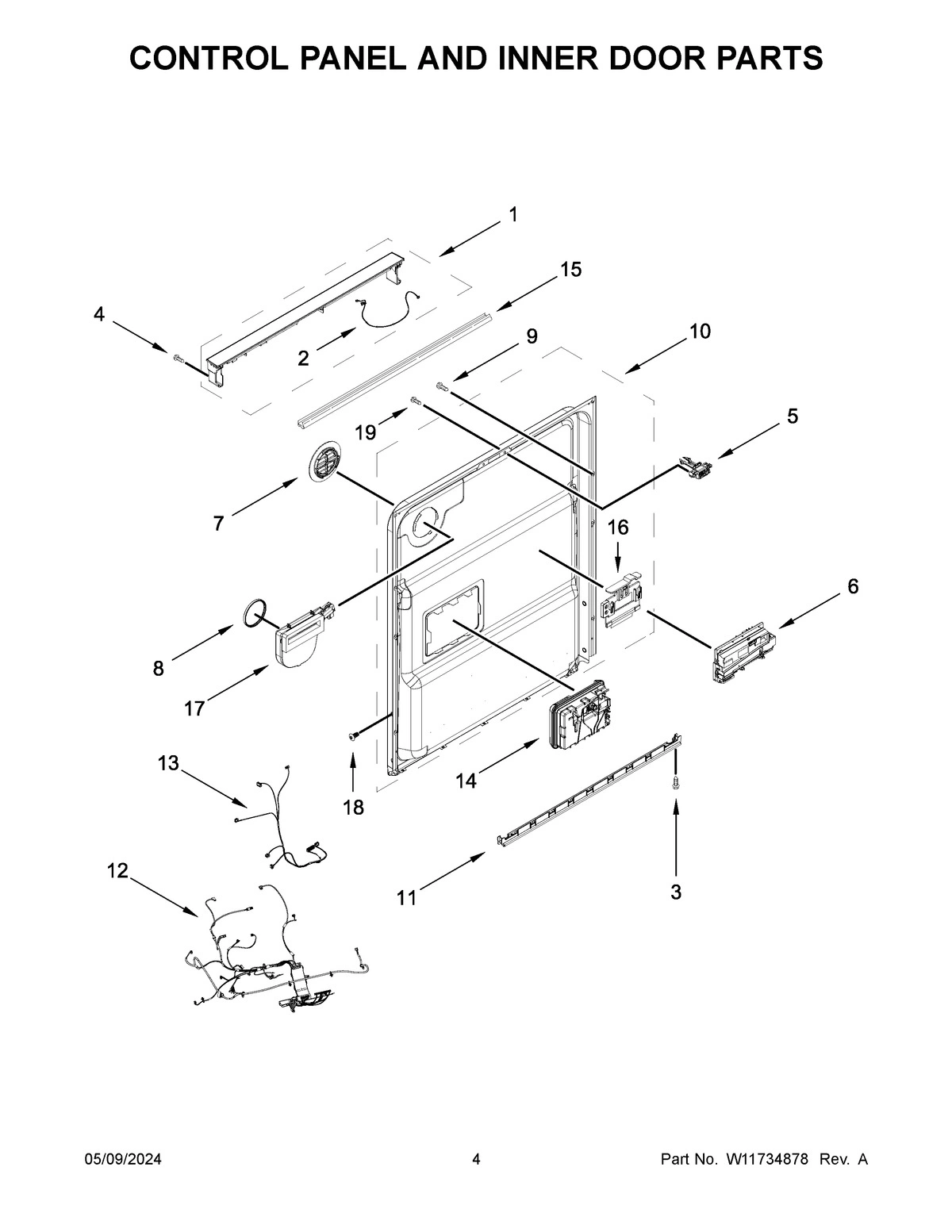 CONTROL PANEL AND INNER DOOR PARTS

1
15
4
2
9
10
19
5
7
16
6
8
17
13
18
14
12
11
3

05/09/2024
4
Part No. W11734878 Rev. A