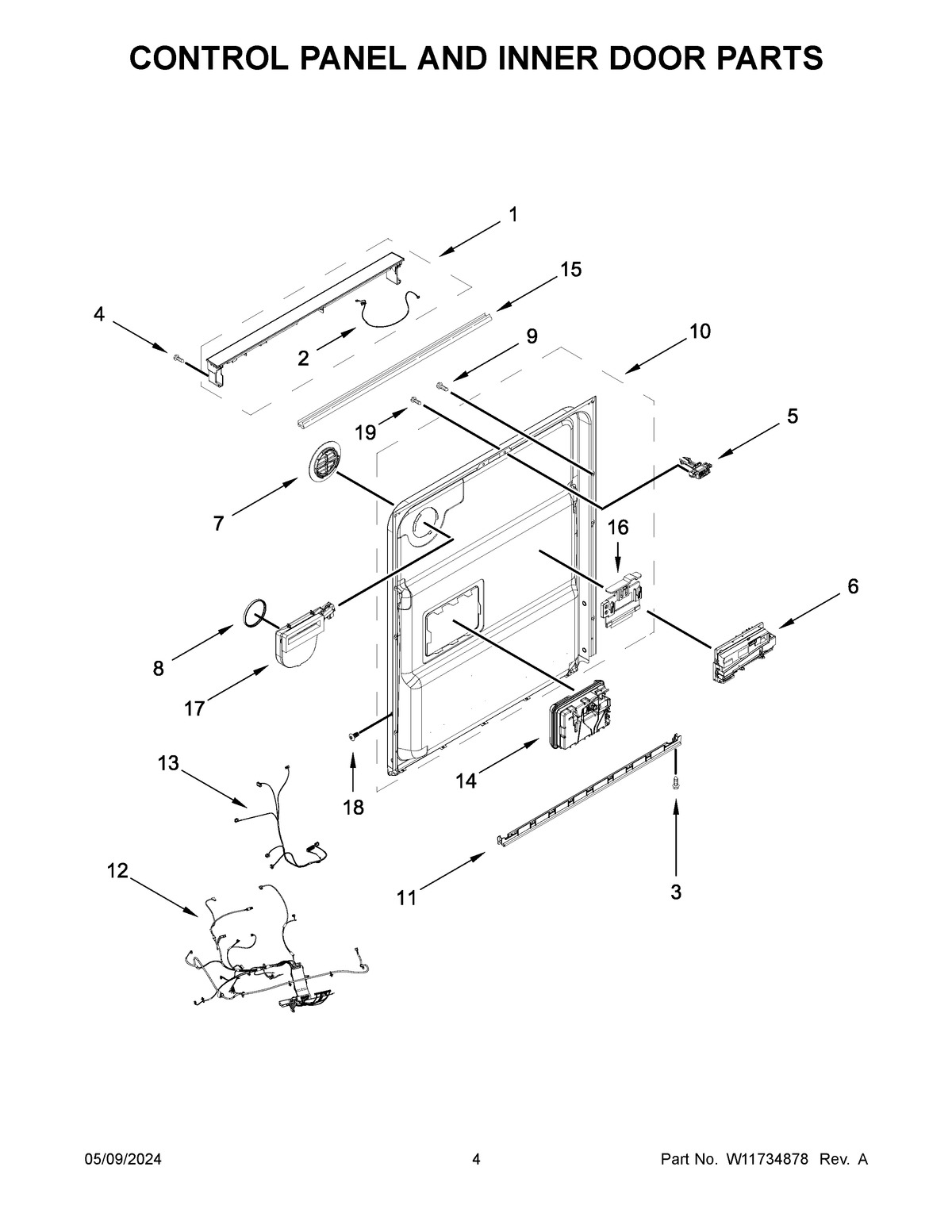 CONTROL PANEL AND INNER DOOR PARTS

1

15

4

2

9

10

19

5

7

16

6

8

17

13

18

14

12

11

3

05/09/2024

4

Part No. W11734878 Rev. A