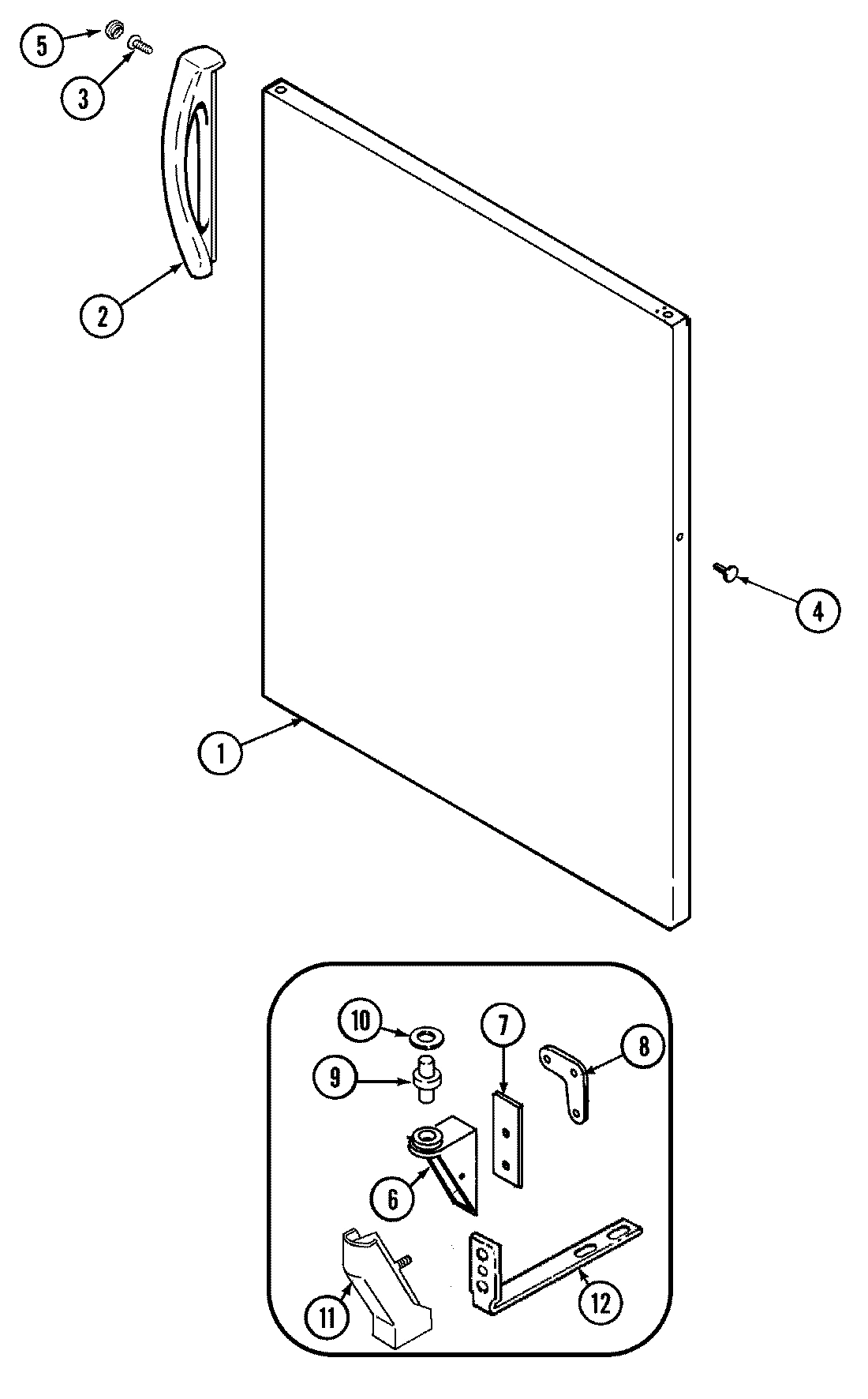 5
3
2
4
1
10
7
8
9
6
11
12