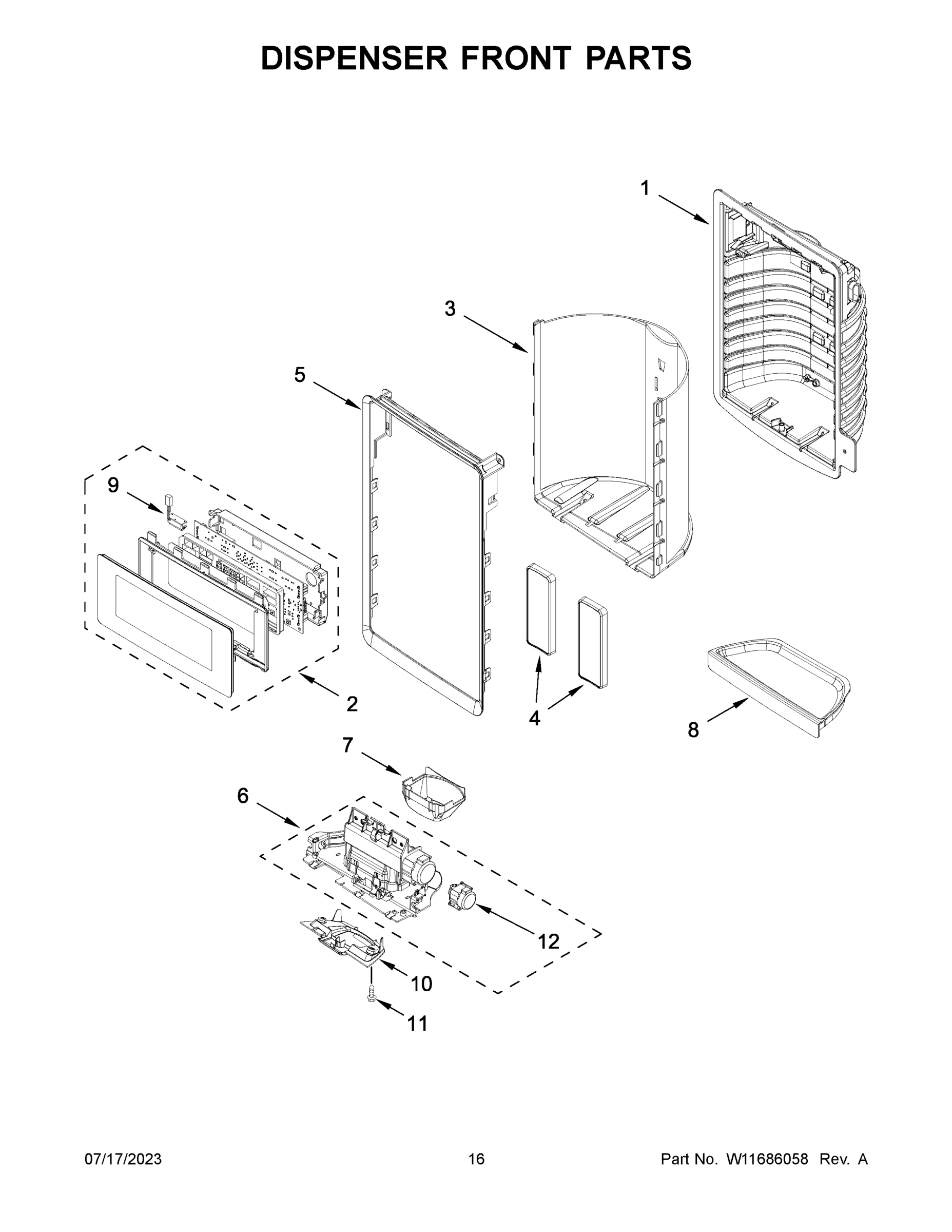 DISPENSER FRONT PARTS

1

3

5

9

2

4

8

7

6

12

10

11

07/17/2023

16

Part No. W11686058 Rev. A