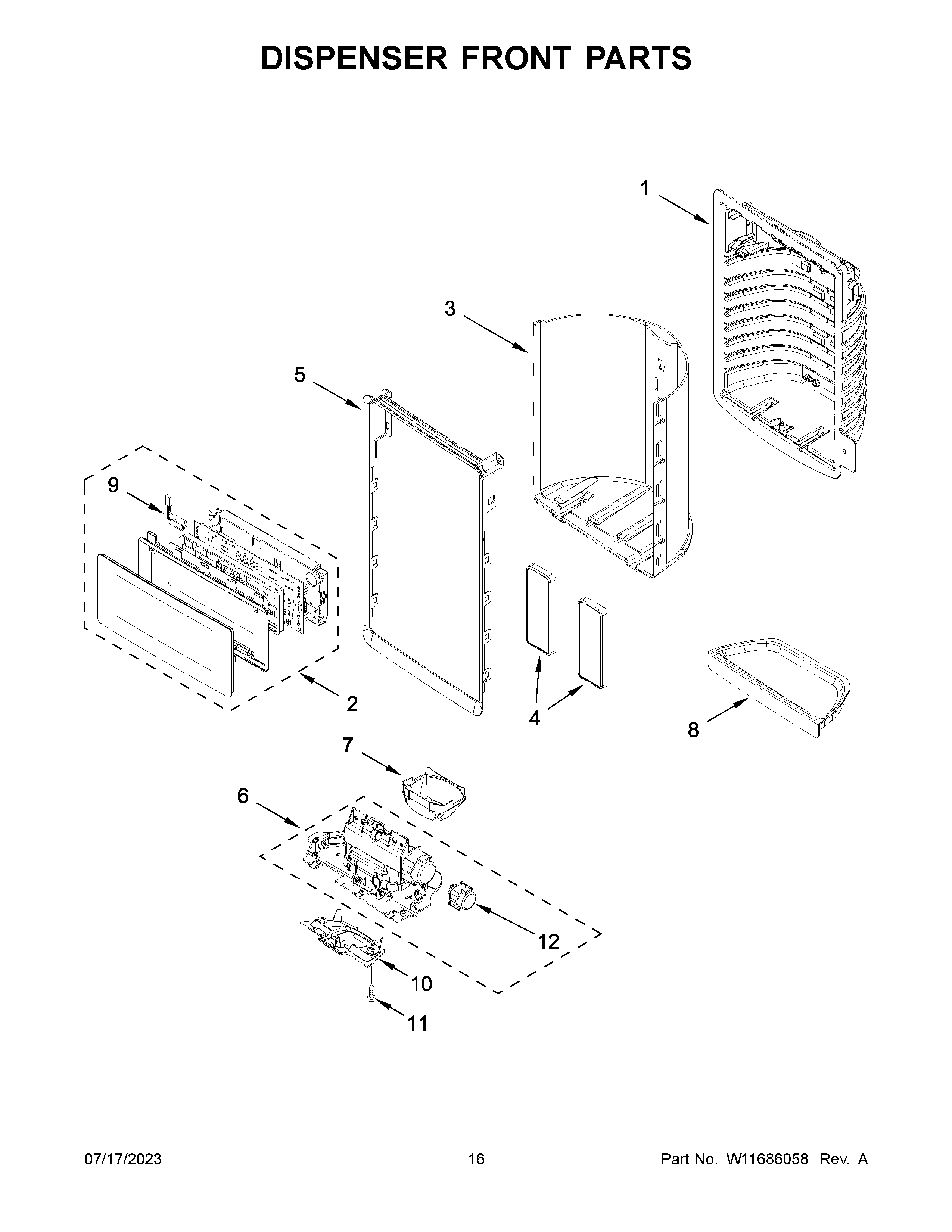 DISPENSER FRONT PARTS

1

3

5

9

2

4

8

7

6

12

10

11

07/17/2023

16

Part No. W11686058 Rev. A