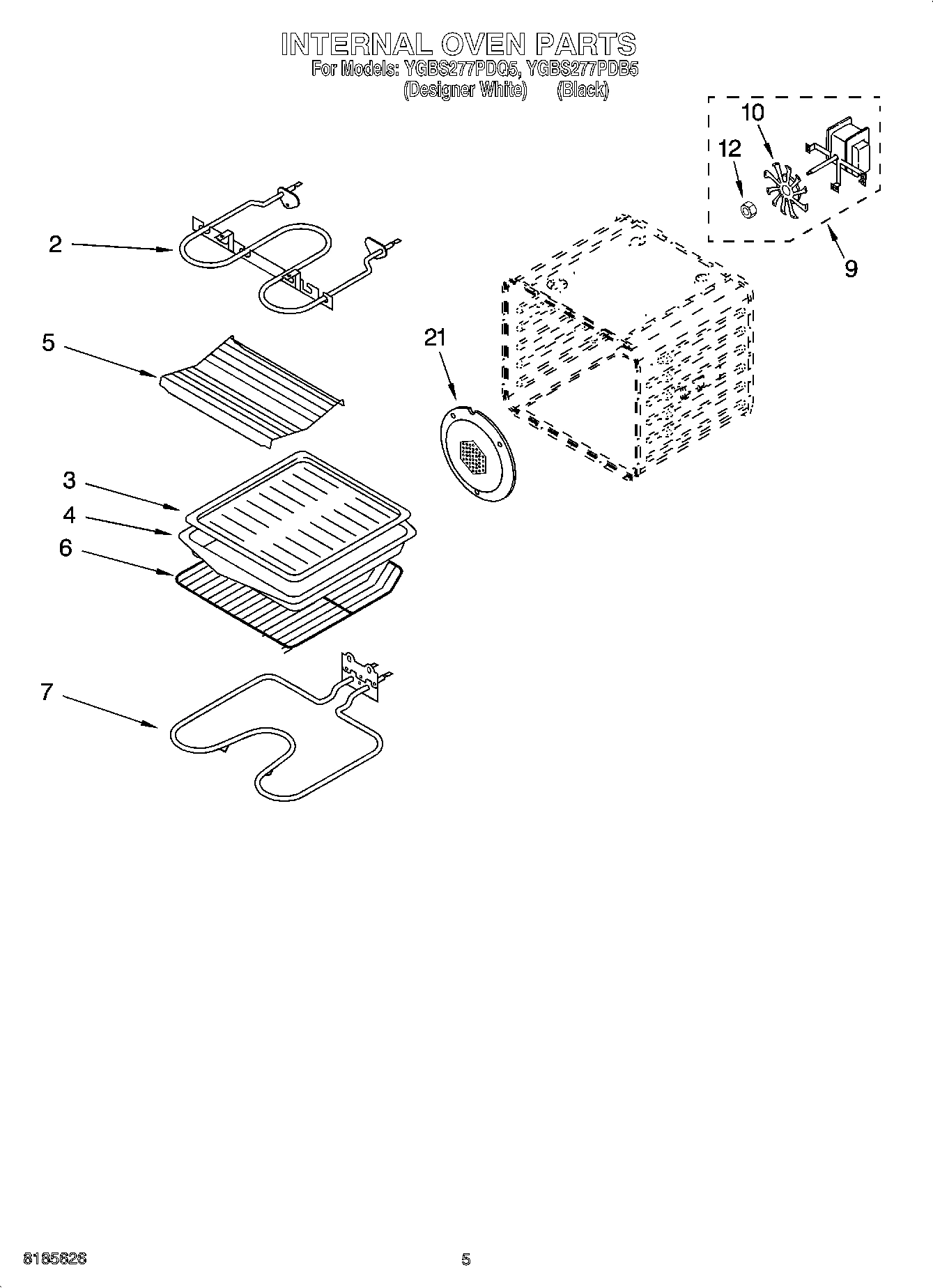 INTERNAL OVEN PARTS
For Models: YGBS277PDQ5, YGBS277PDB5
(Designer White) (Black)

10
12
9
2
5
21
3
4
6
7

8185626
5