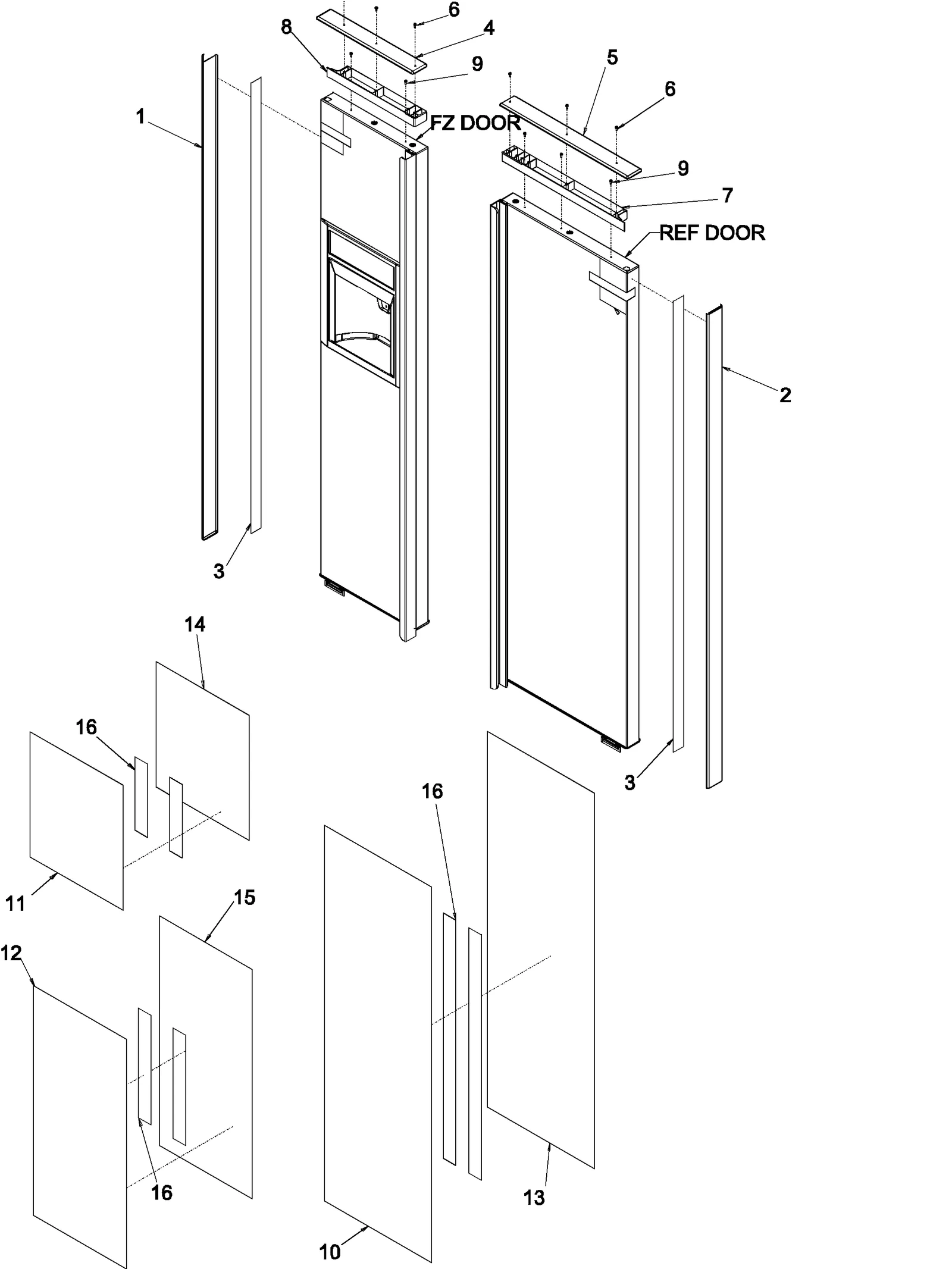 6
4
8
9
5
6
1
FZ DOOR
9
7
REF DOOR
2
3
14
16
3
16
11
15
12
16
13
10