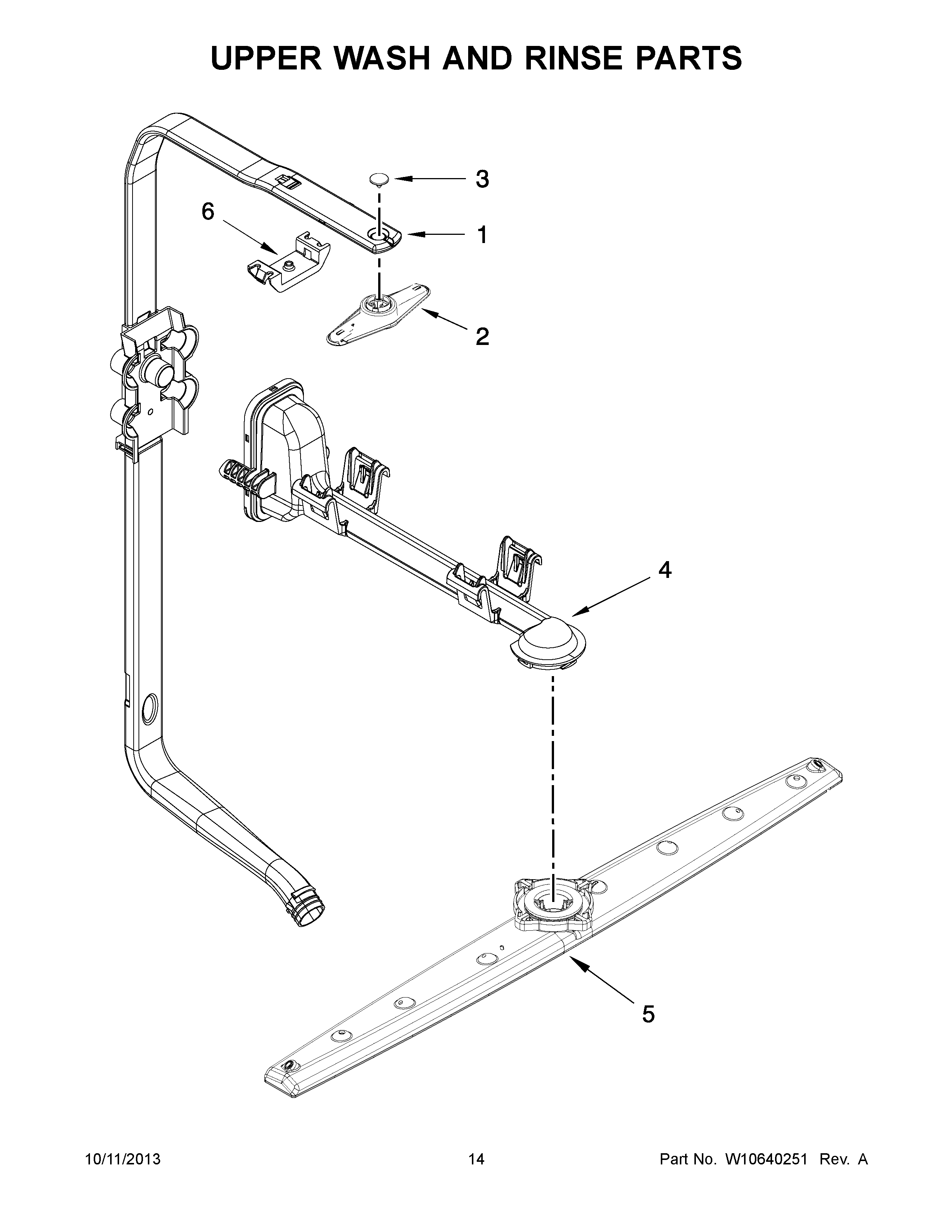 UPPER WASH AND RINSE PARTS

3

6

1

2

4

5

10/11/2013

14

Part No. W10640251 Rev. A