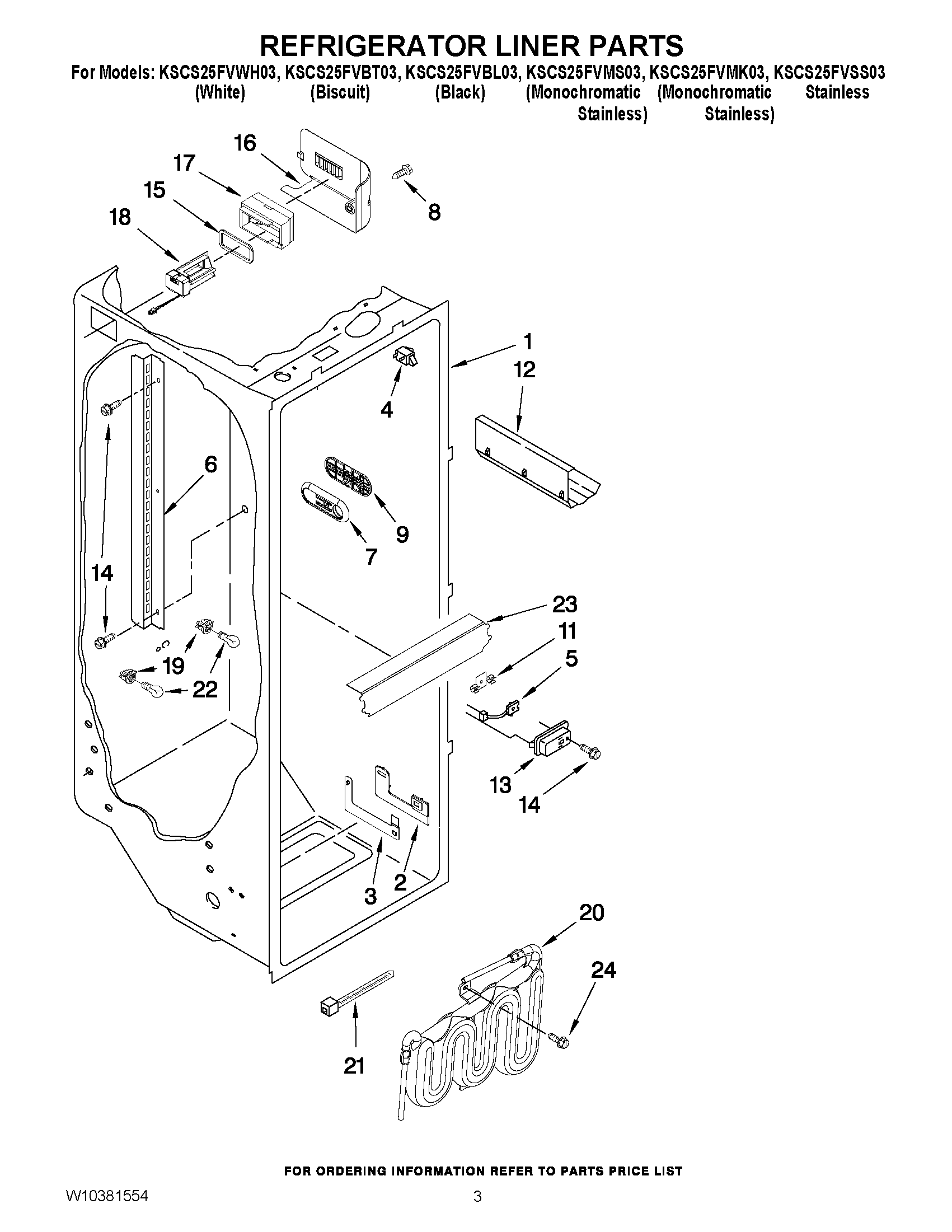 REFRIGERATOR LINER PARTS

For Models: KSCS25FVWH03, KSCS25FVBT03, KSCS25FVBL03, KSCS25FVMS03, KSCS25FVMK03, KSCS25FVSS03
(White) (Biscuit) (Black) (Monochromatic Stainless) (Monochromatic Stainless) Stainless

16
17
15
18
8
1
12
4
6
9
7
14
23
11
5
19
22
13
14
3
2
20
24
21

FOR ORDERING INFORMATION REFER TO PARTS PRICE LIST

W10381554

3