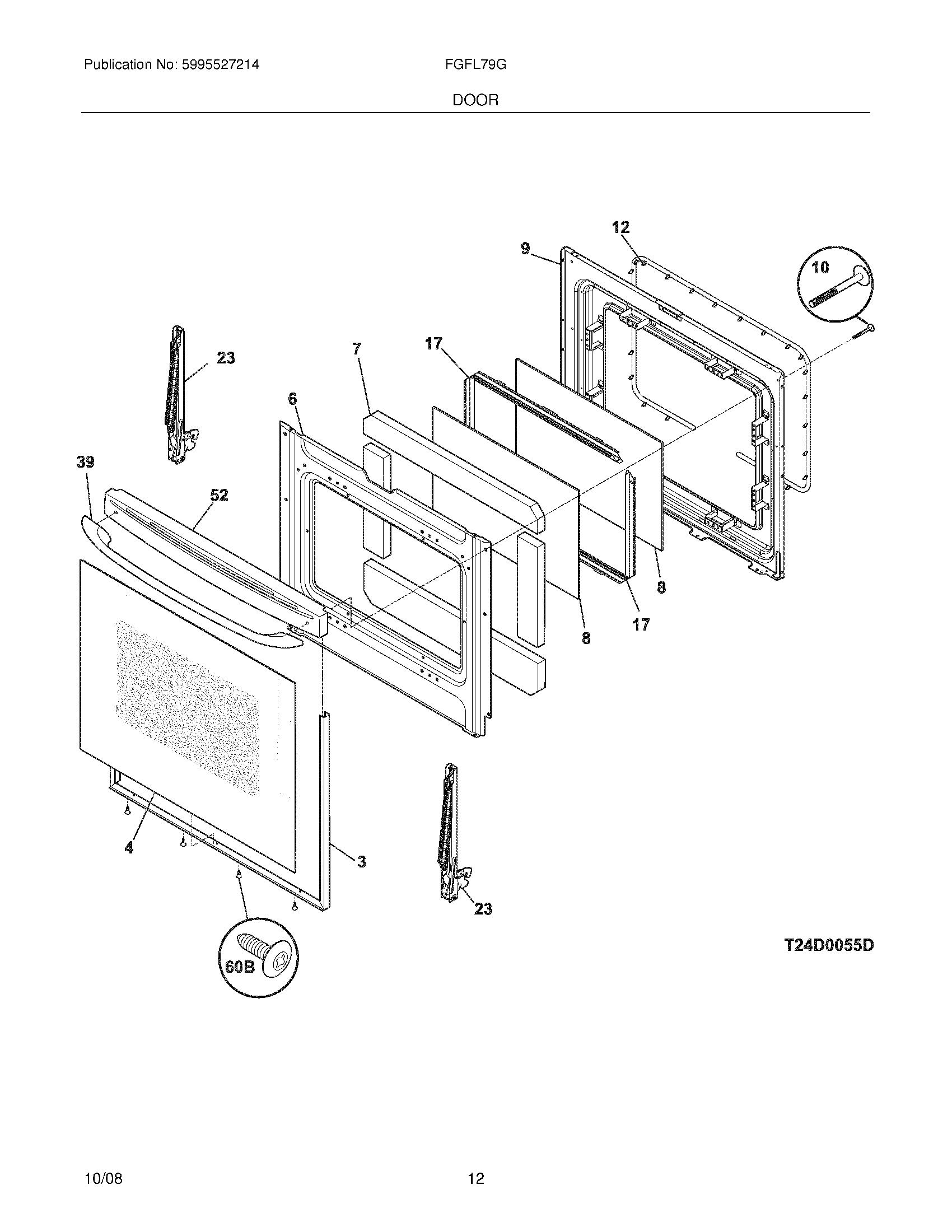 Publication No: 5995527214

FGFL79G

DOOR

12

9

10

23

7

17

6

39

52

8

17

8

4

3

23

60B

T24D0055D

10/08

12