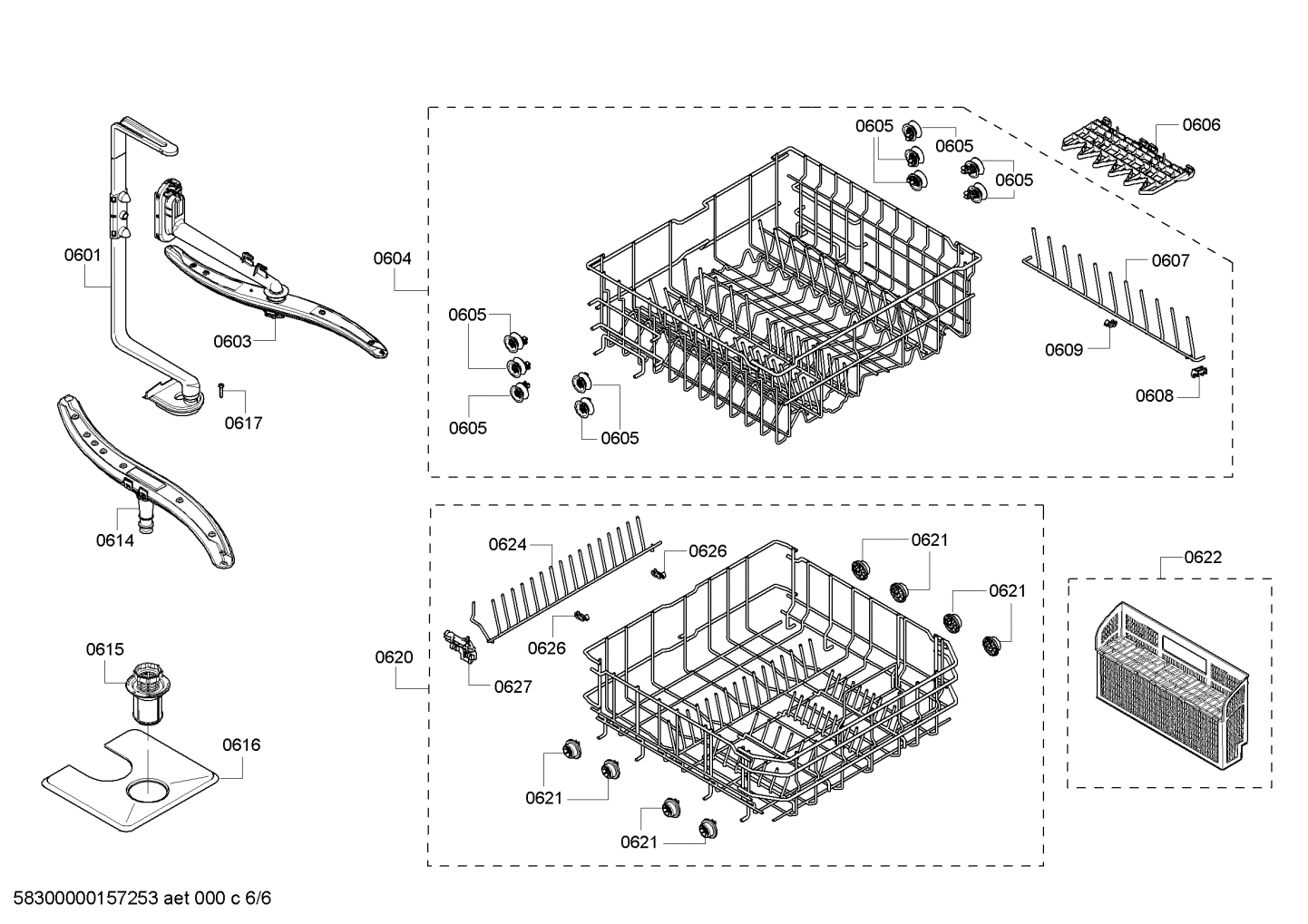 0601
0603
0617
0614
0615
0616
0604
0605
0605
0605
0605
0605
0605
0605
0606
0607
0609
0608
0620
0624
0626
0626
0627
0621
0621
0621
0621
0622

58300000157253 aet 000 c 6/6