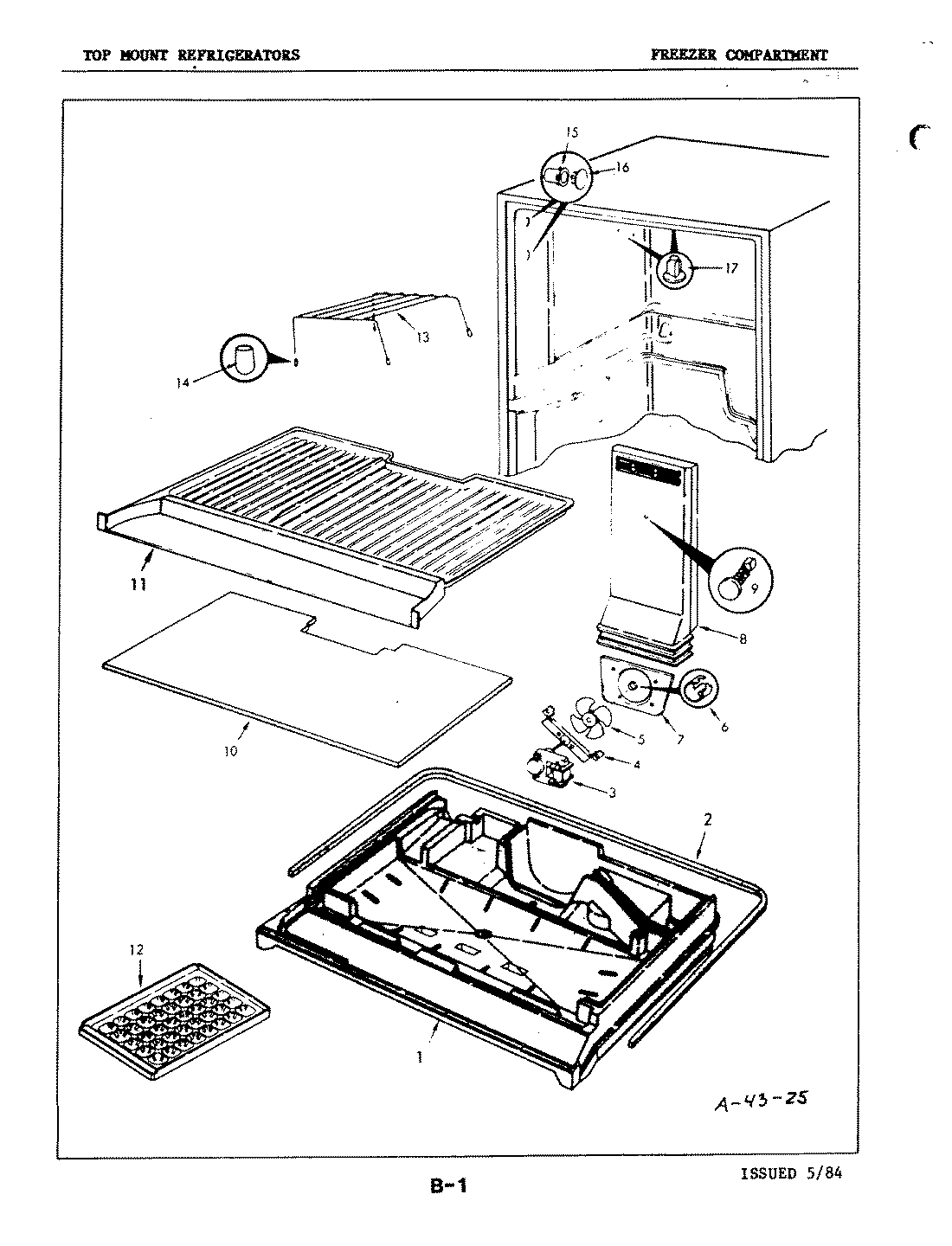 TOP MOUNT REFRIGERATORS

FREEZER COMPARTMENT

15
16
17
13
14
11
9
8
10
6
7
5
4
3
2
12
1
A-43-25

B-1

ISSUED 5/84