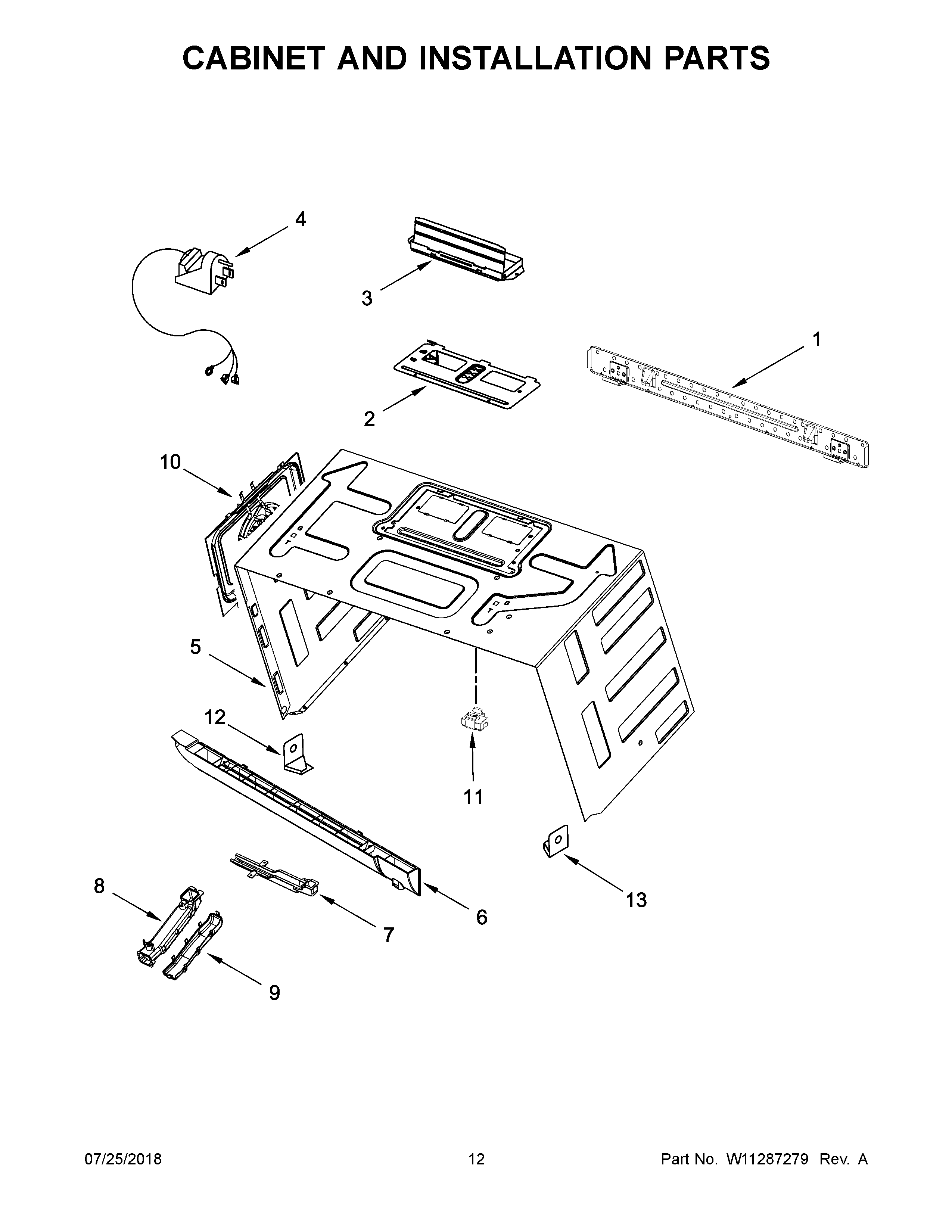 CABINET AND INSTALLATION PARTS

4

3

1

2

10

5

12

11

13

8

7

6

9

07/25/2018 12 Part No. W11287279 Rev. A