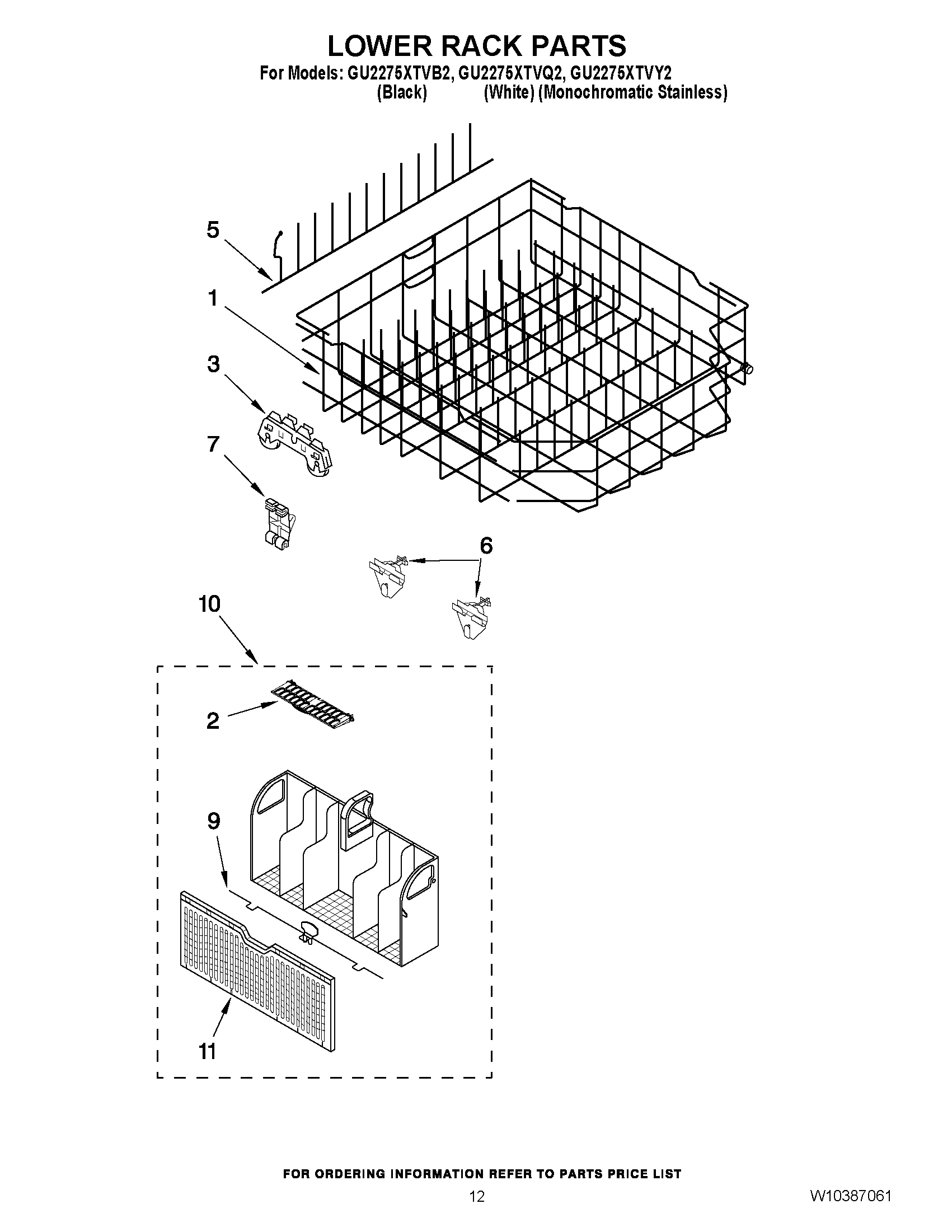 LOWER RACK PARTS
For Models: GU2275XTVB2, GU2275XTVQ2, GU2275XTVY2
(Black) (White) (Monochromatic Stainless)

5
1
3
7
6
10
2
9
11

FOR ORDERING INFORMATION REFER TO PARTS PRICE LIST
12
W10387061