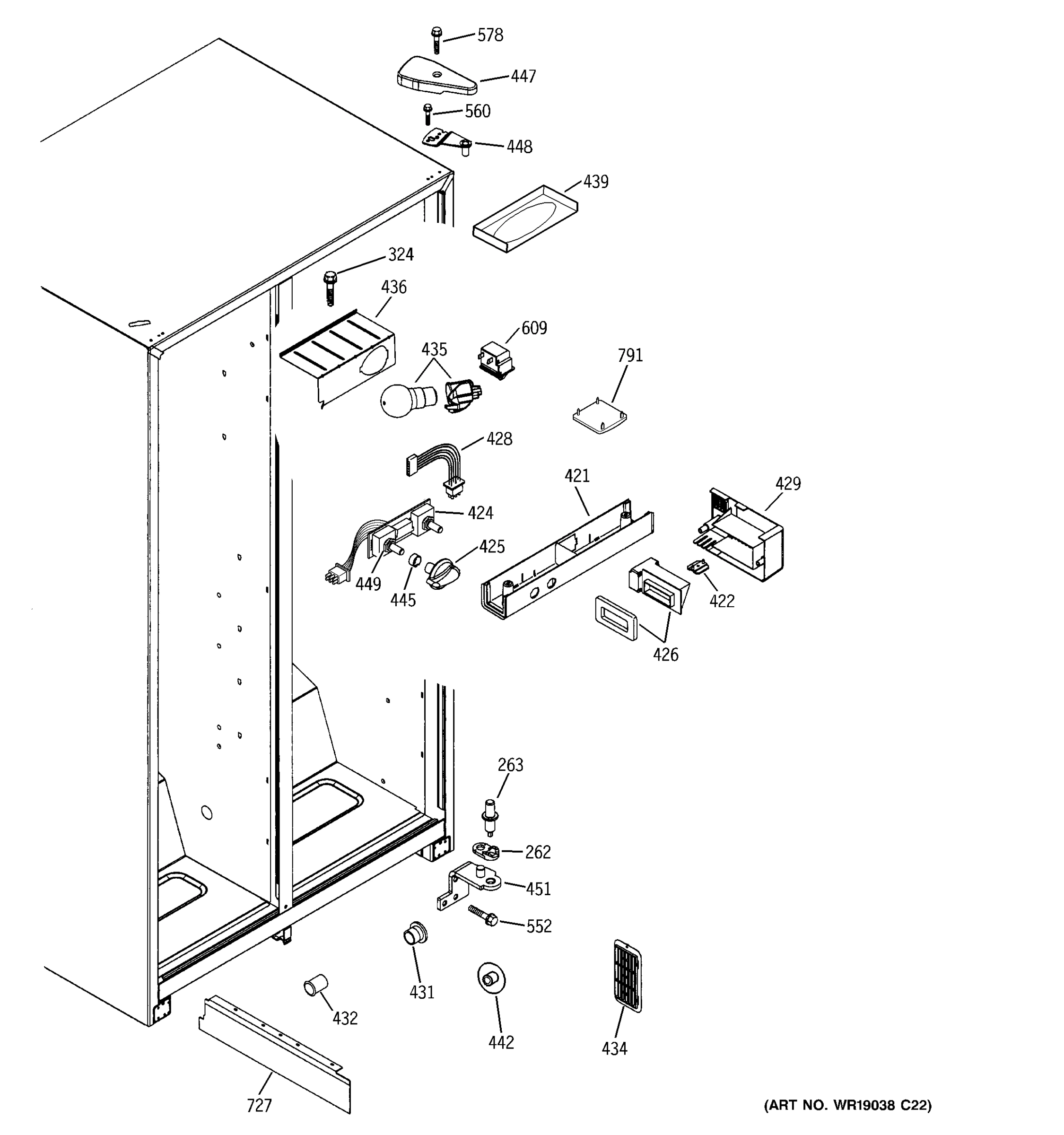 578
447
560
448
439
324
436
609
435
791
428
421
429
424
425
449
445
422
426
263
262
451
552
431
432
442
434
727
(ART NO. WR19038 C22)