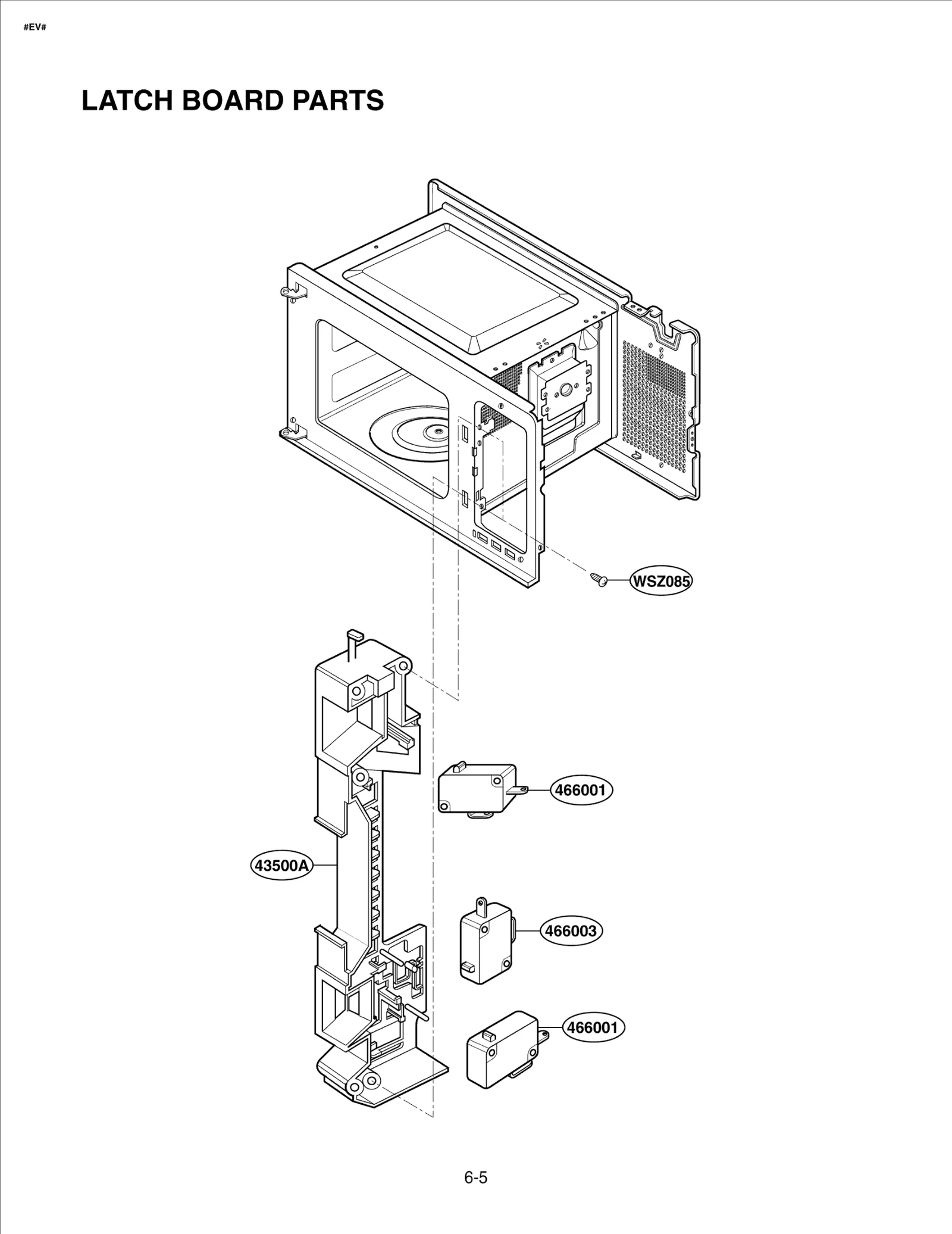 #EV#

LATCH BOARD PARTS

WSZ085

466001

43500A

466003

466001

6-5