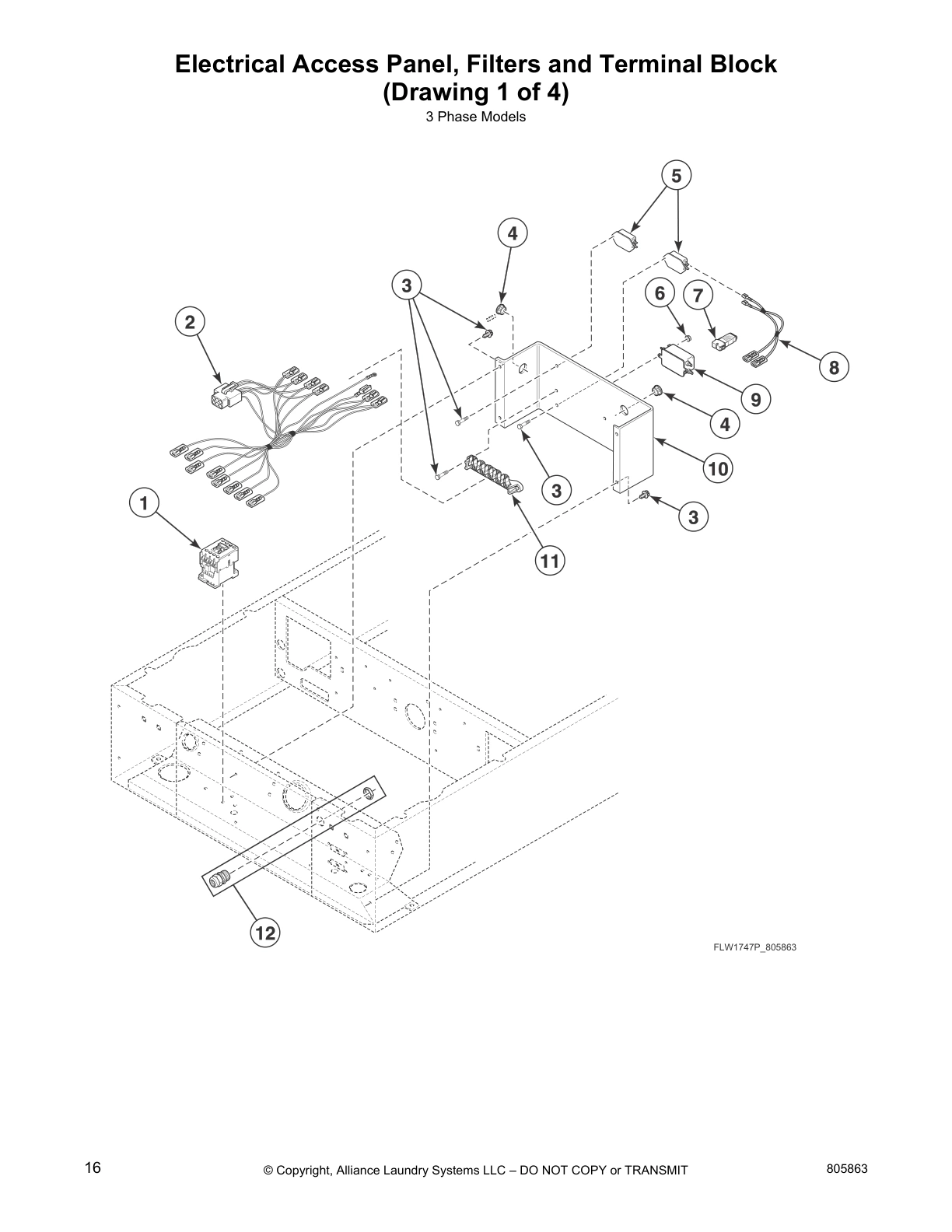 Electrical Access Panel, Filters and Terminal Block
(Drawing 1 of 4)
3 Phase Models

5
4
3
6
7
2
8
9
4
10
3
3
1
11
12

FLW1747P_805863

16 © Copyright, Alliance Laundry Systems LLC – DO NOT COPY or TRANSMIT 805863