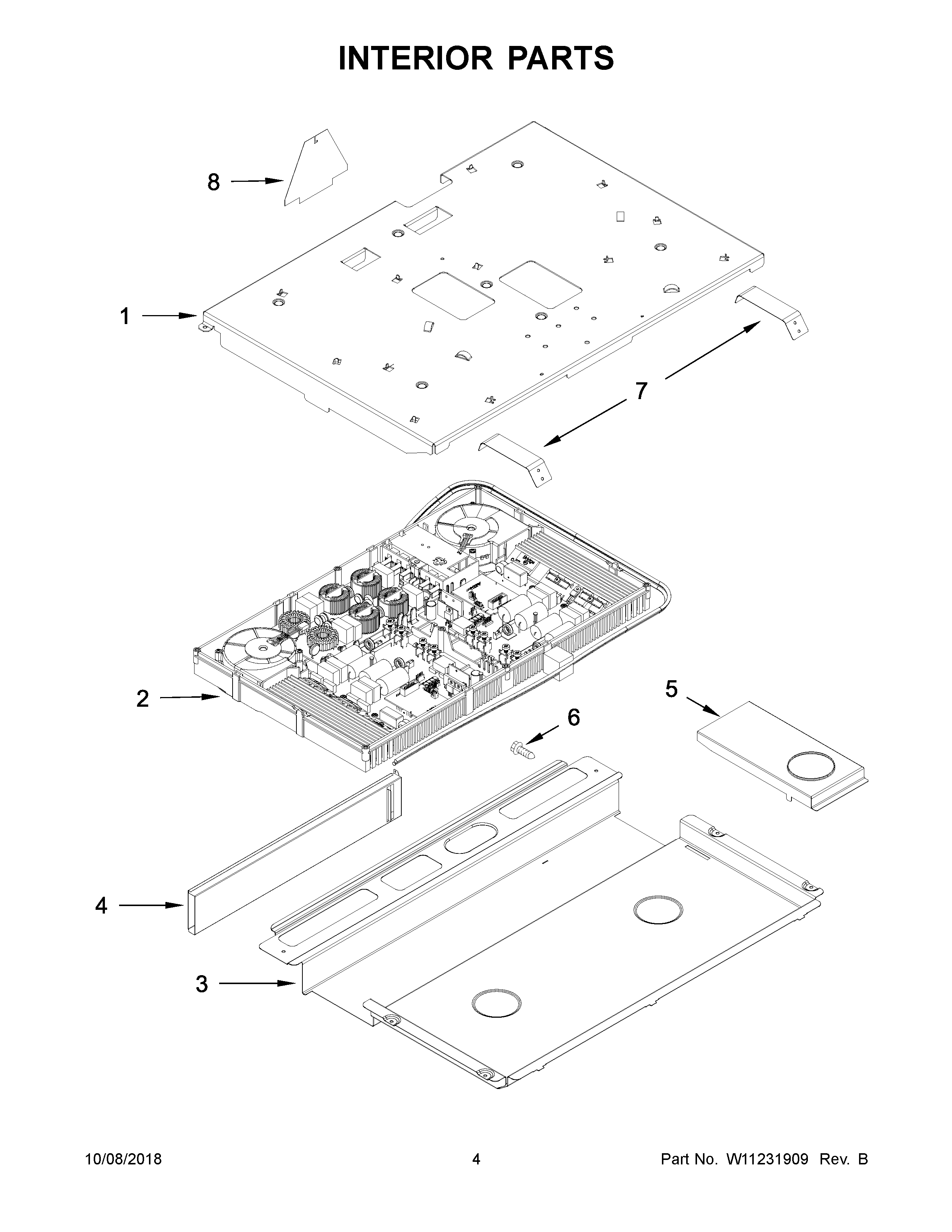 INTERIOR PARTS

8

1

7

2

5

6

4

3

10/08/2018

4

Part No. W11231909 Rev. B