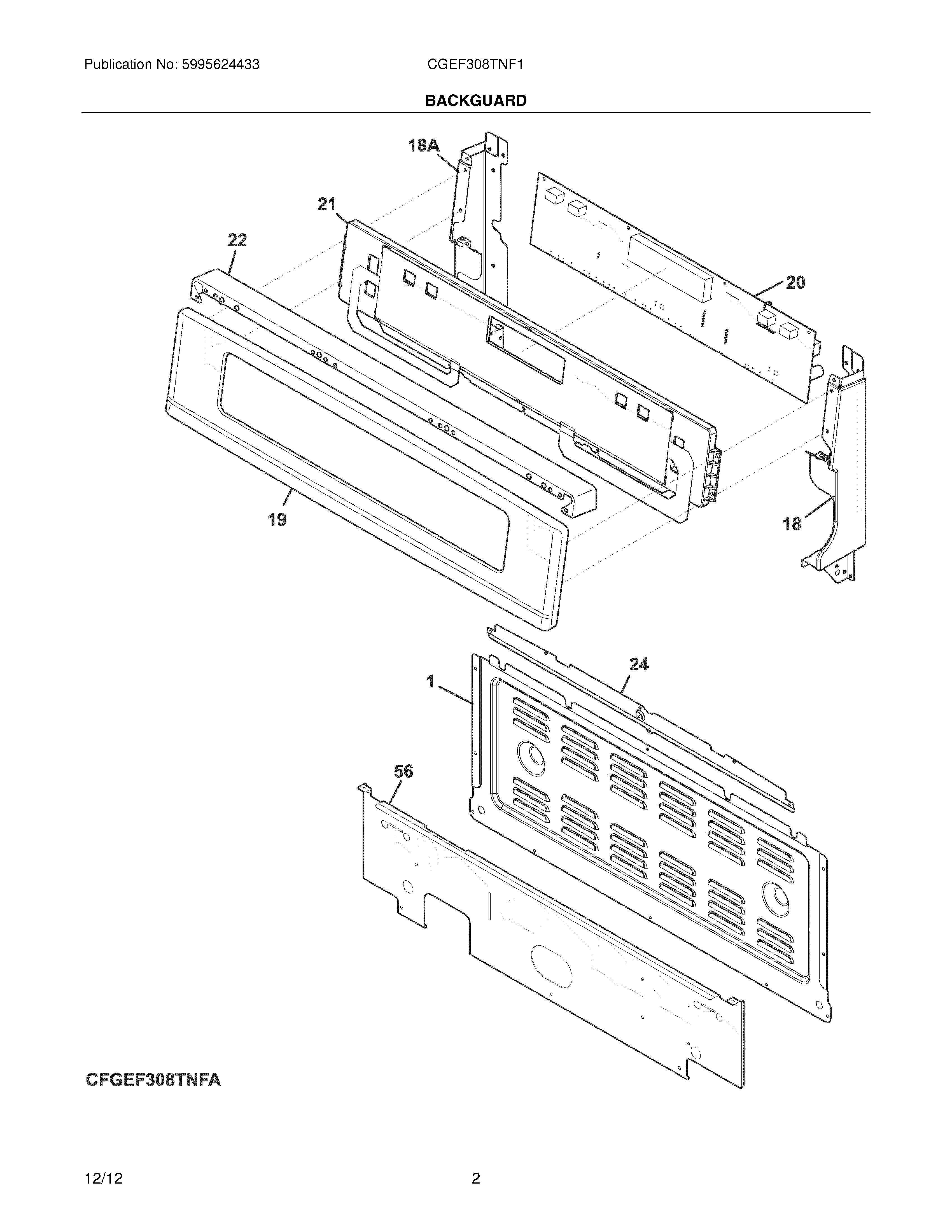 Publication No: 5995624433
CGEF308TNF1

BACKGUARD

18A

21

22

20

19

18

24

1

56

CFGEF308TNFA

12/12
2