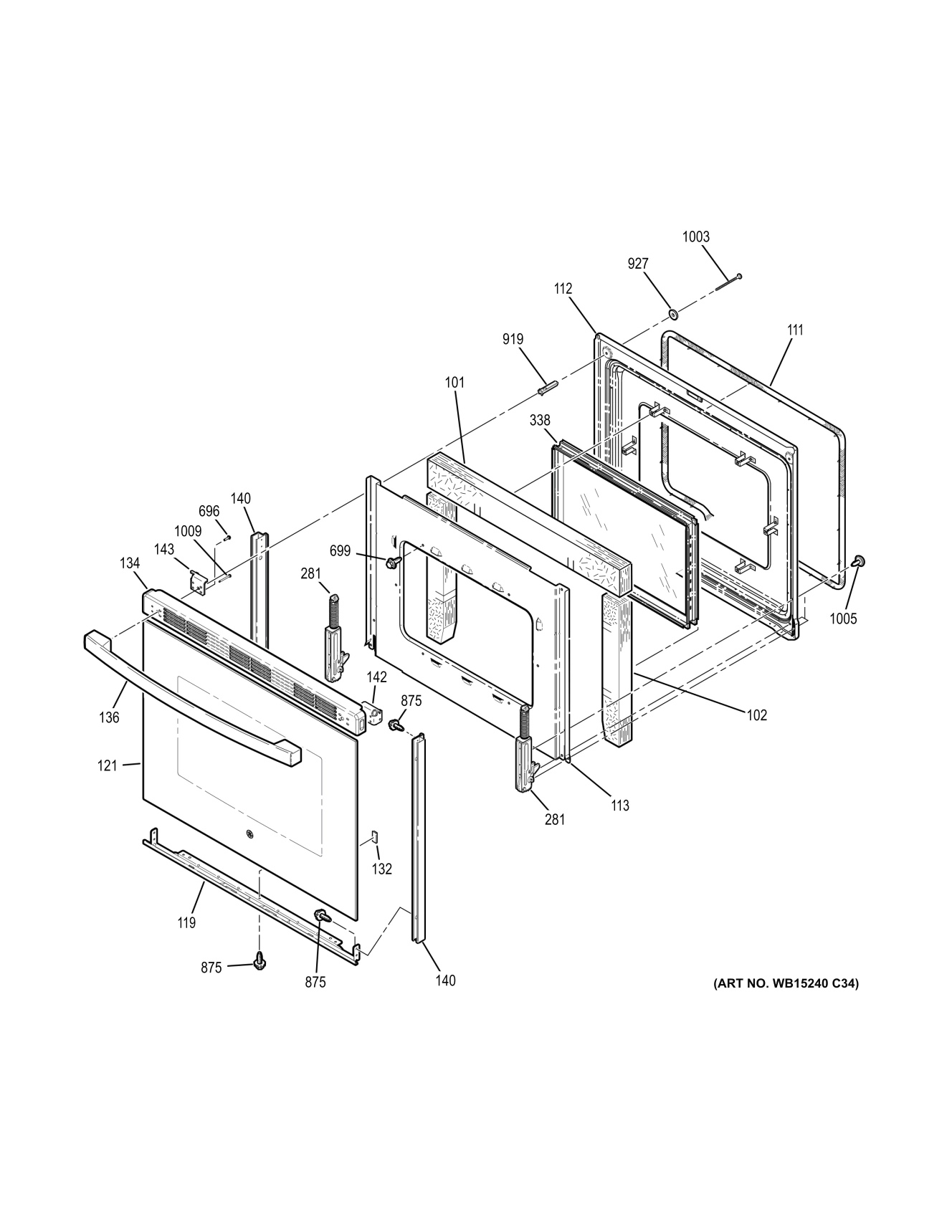 1003
927
112
111
919
101
338
140
696
1009
143
134
699
281
1005
142
875
136
102
121
113
281
132
119
875
875
140
(ART NO. WB15240 C34)