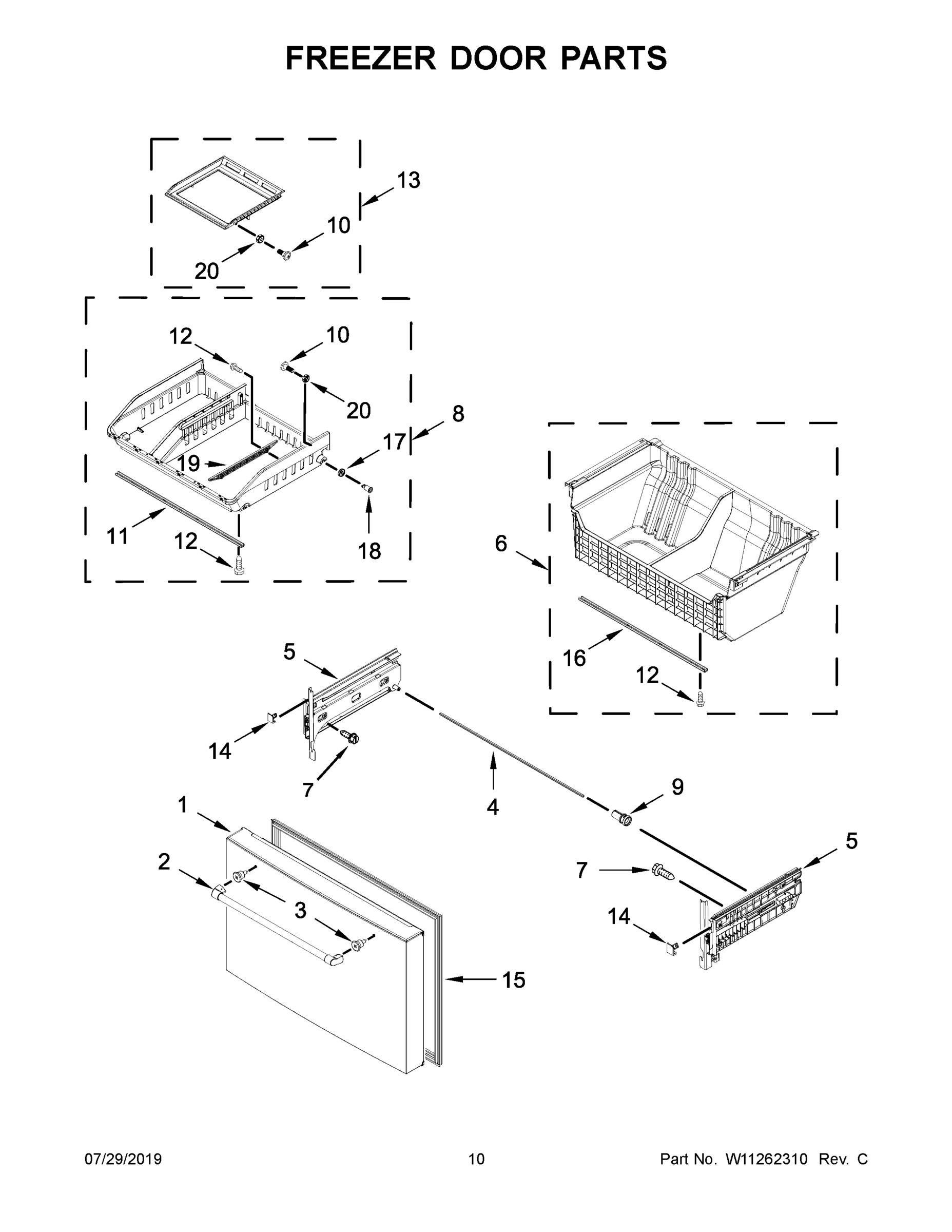 FREEZER DOOR PARTS

13
10
20

12
10
20
8
17
19
11
12
18

6
16
12

5
14
7
4
9
1
2
3
5
7
14
15

07/29/2019
10
Part No. W11262310 Rev. C