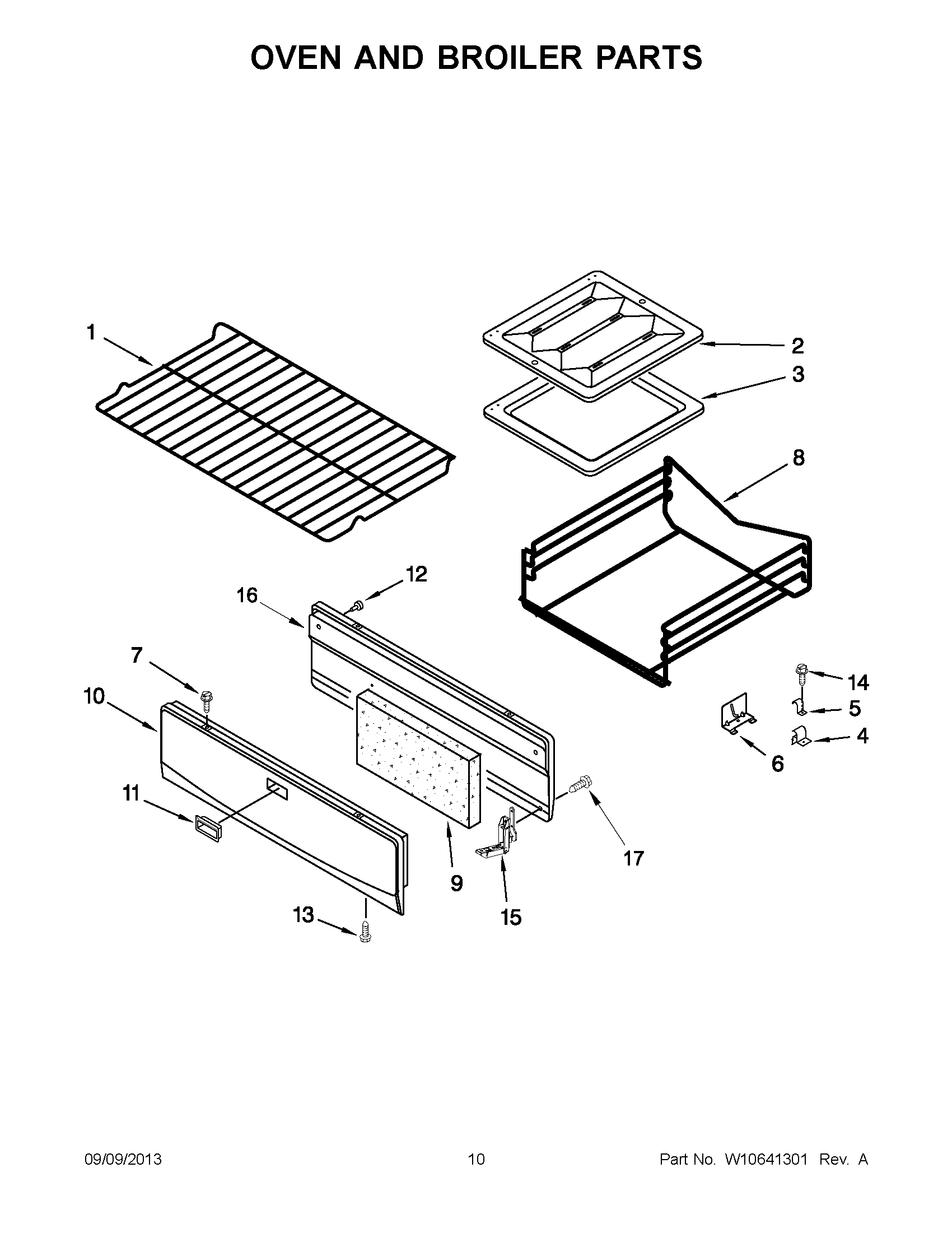 OVEN AND BROILER PARTS

1
2
3
8
12
16
7
10
14
5
4
6
11
17
9
15
13

09/09/2013
10
Part No. W10641301 Rev. A