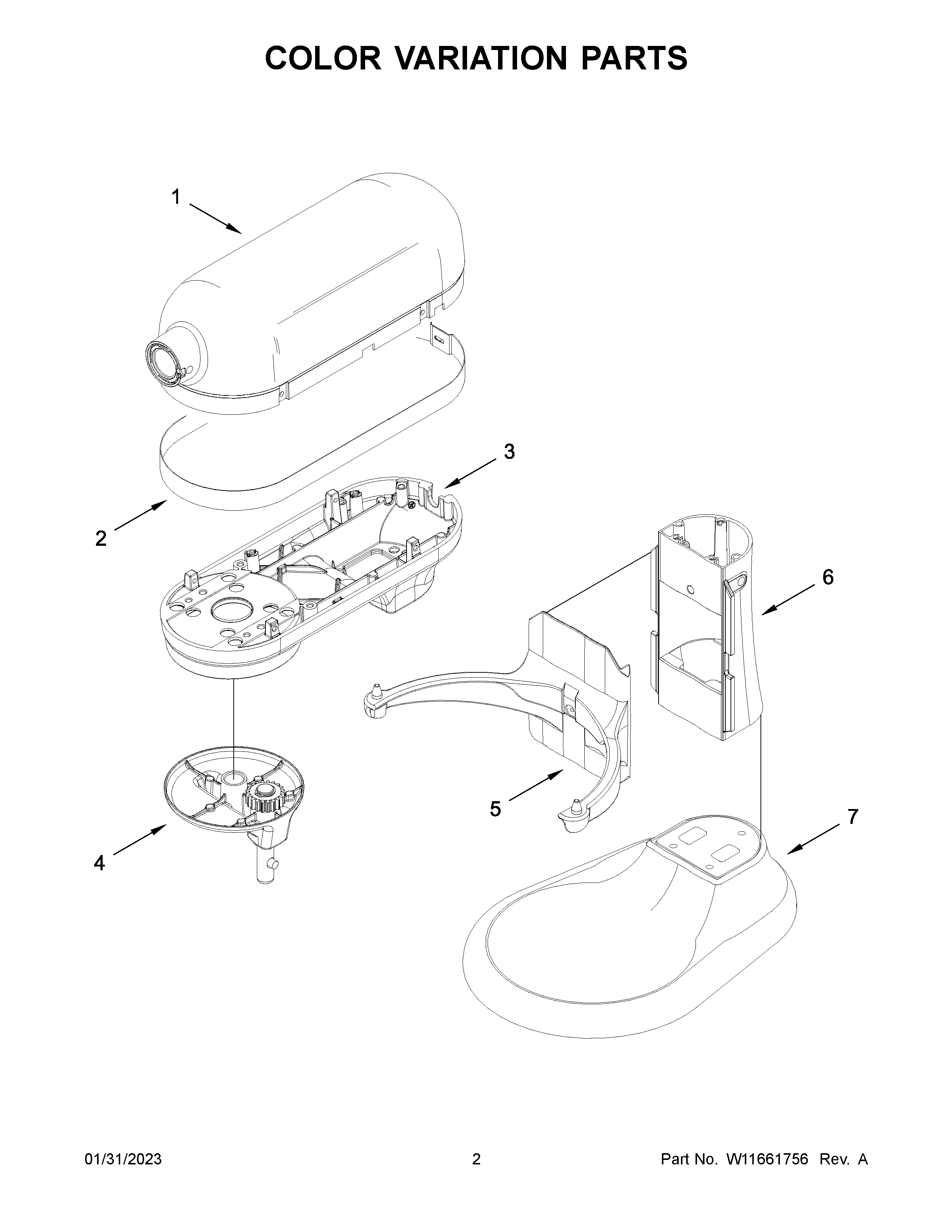 COLOR VARIATION PARTS

1

3

2

6

5

7

4

01/31/2023

2

Part No. W11661756 Rev. A