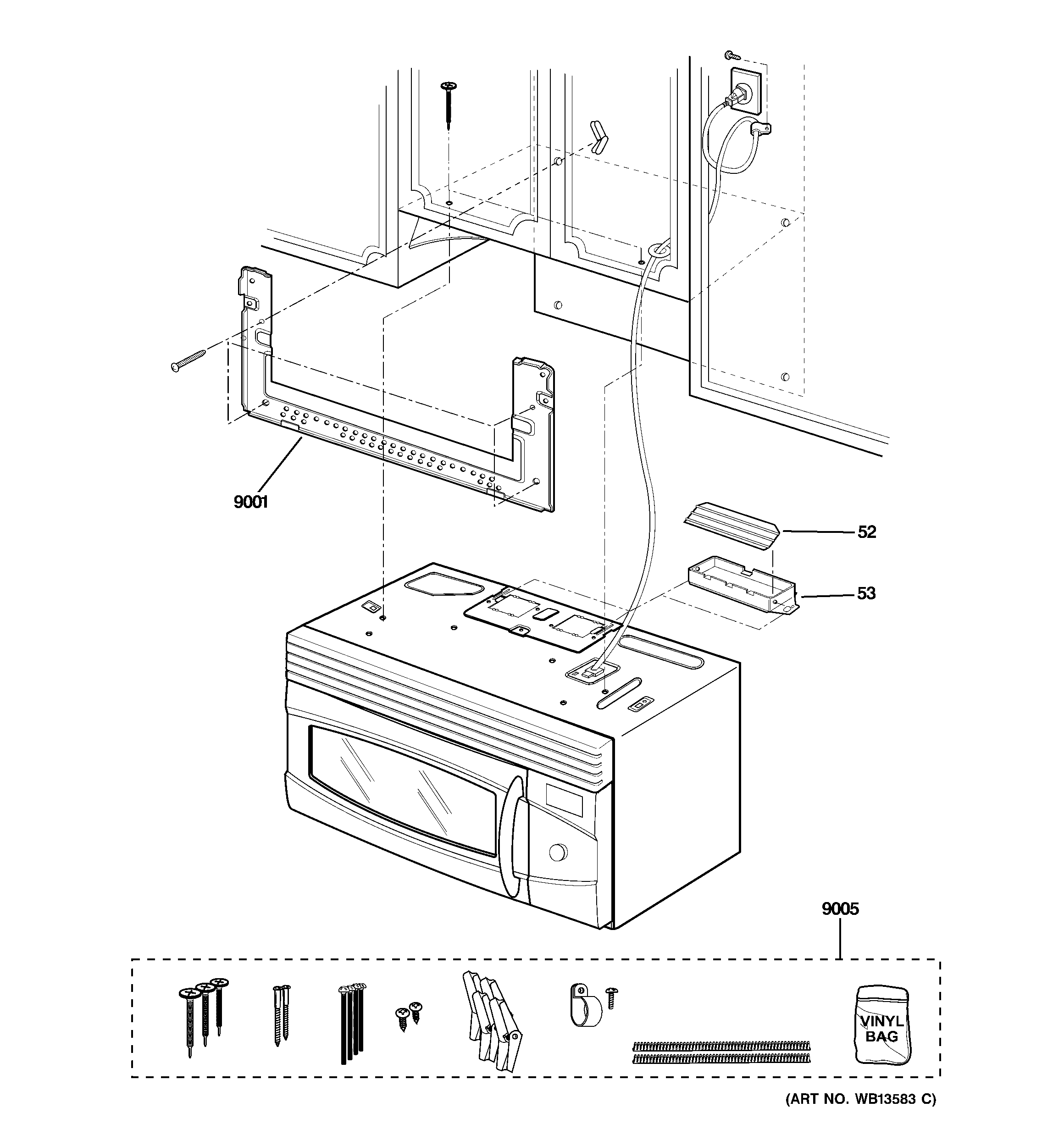 9001

52

53

9005

VINYL BAG

(ART NO. WB13583 C)