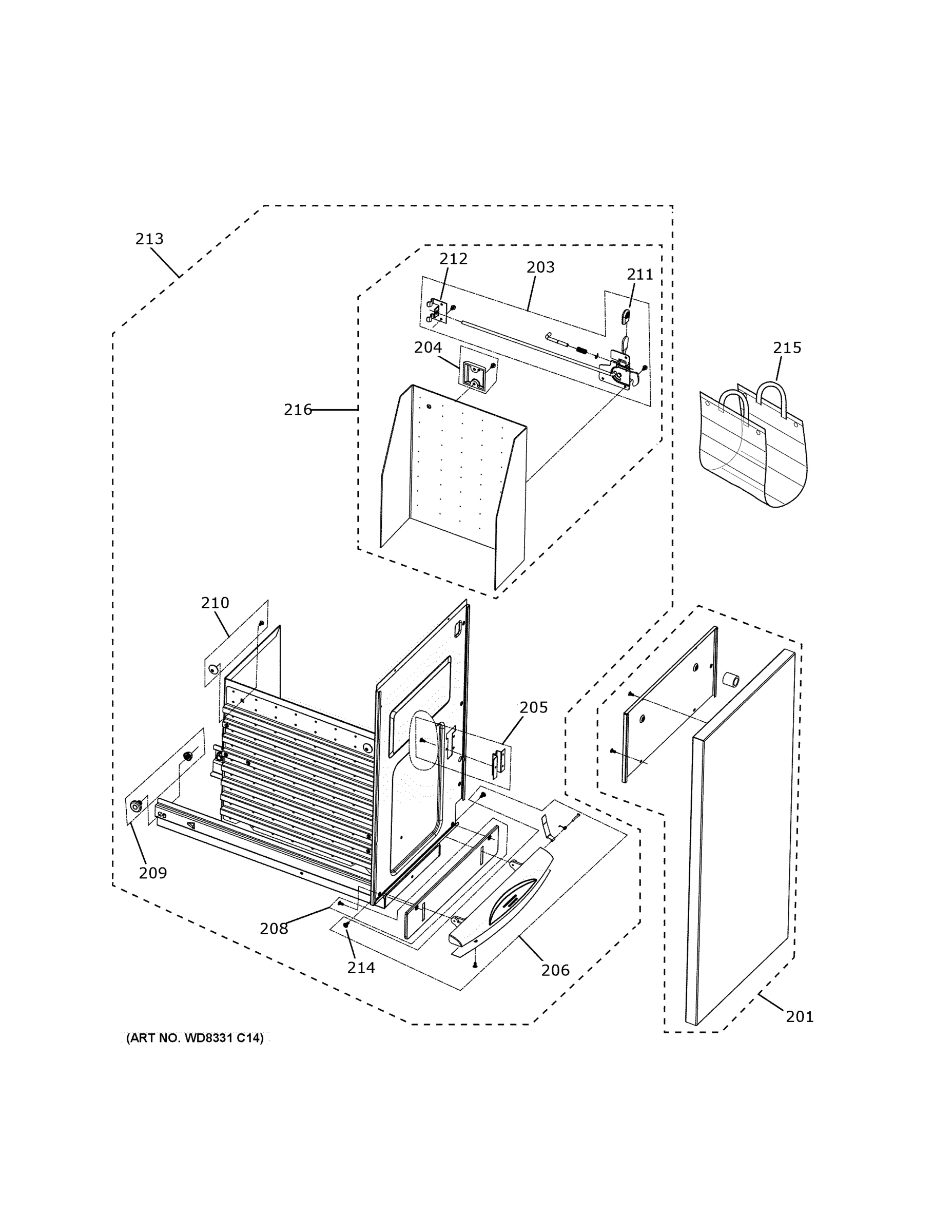 213

212

203

211

204

215

216

210

205

209

208

214

206

201

(ART NO. WD8331 C14)