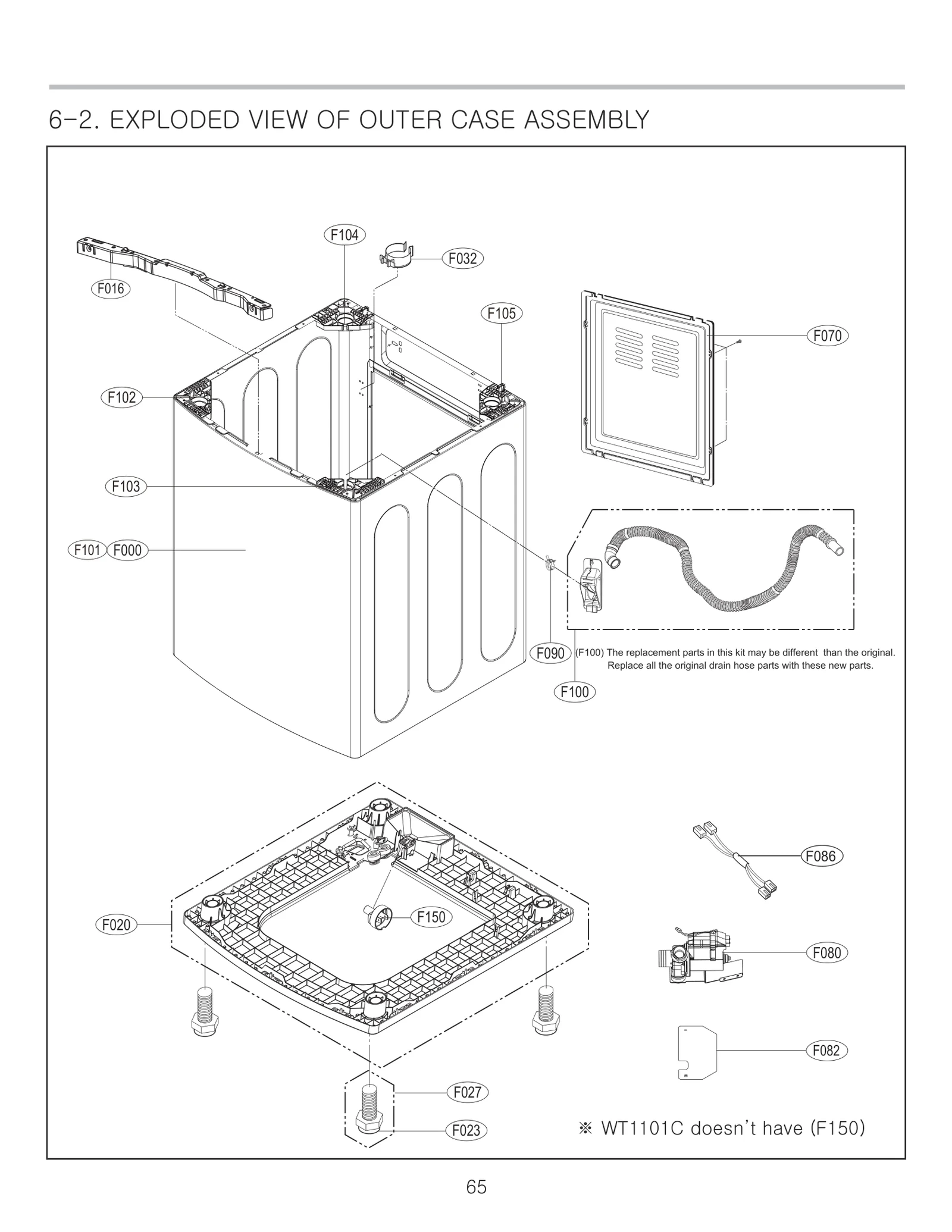 6-2. EXPLODED VIEW OF OUTER CASE ASSEMBLY

F104
F032
F016
F105
F070
F102
F103
F101 F000
F090
(F100) The replacement parts in this kit may be different than the original. Replace all the original drain hose parts with these new parts.
F100
F086
F020
F150
F080
F082
F027
F023
※ WT1101C doesn't have (F150)

65