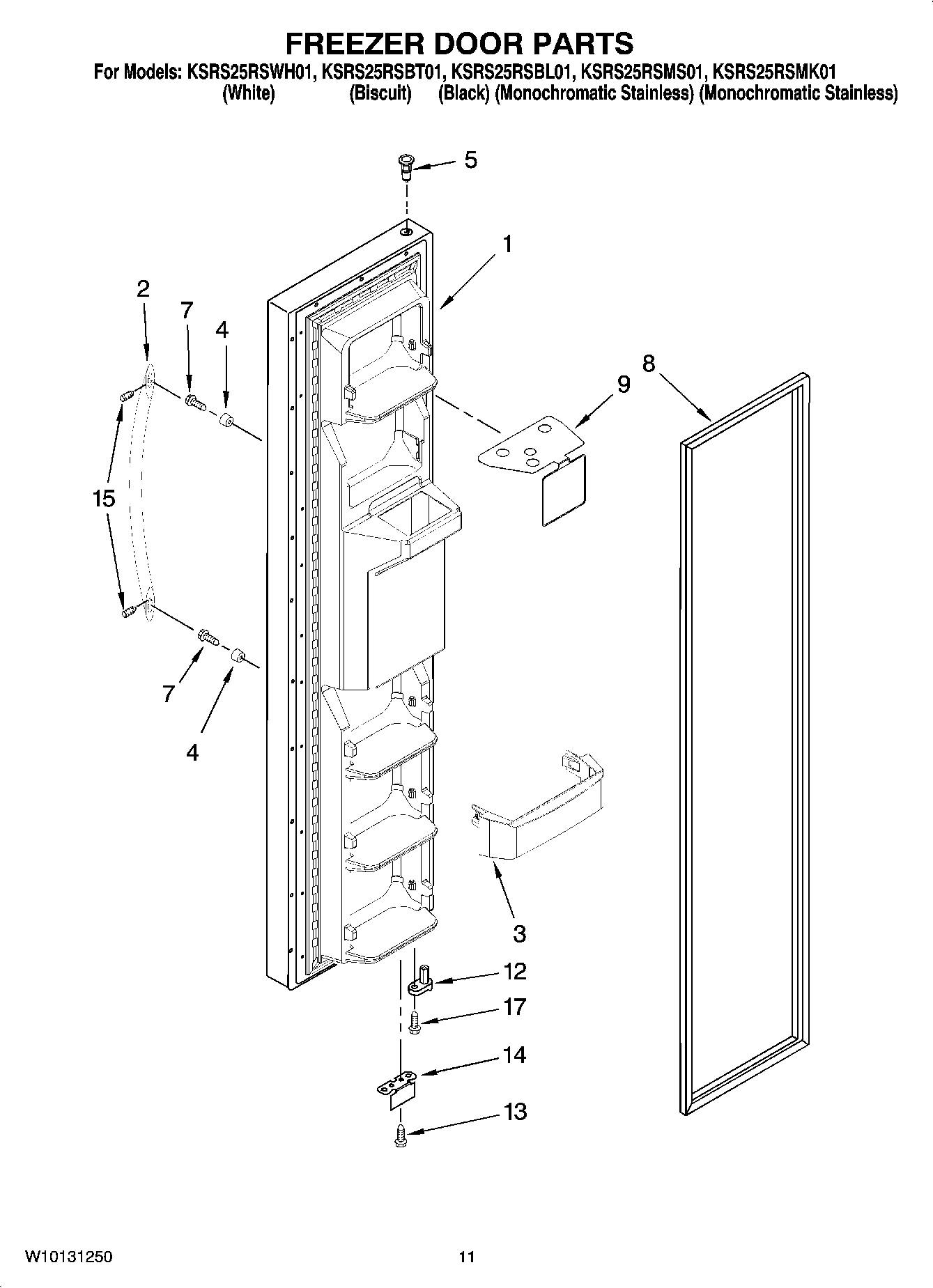 FREEZER DOOR PARTS

For Models: KSRS25RSWH01, KSRS25RSBT01, KSRS25RSBL01, KSRS25RSMS01, KSRS25RSMK01
(White) (Biscuit) (Black) (Monochromatic Stainless) (Monochromatic Stainless)

5
1
2
7
4
8
9
15
7
4
3
12
17
14
13

W10131250

11