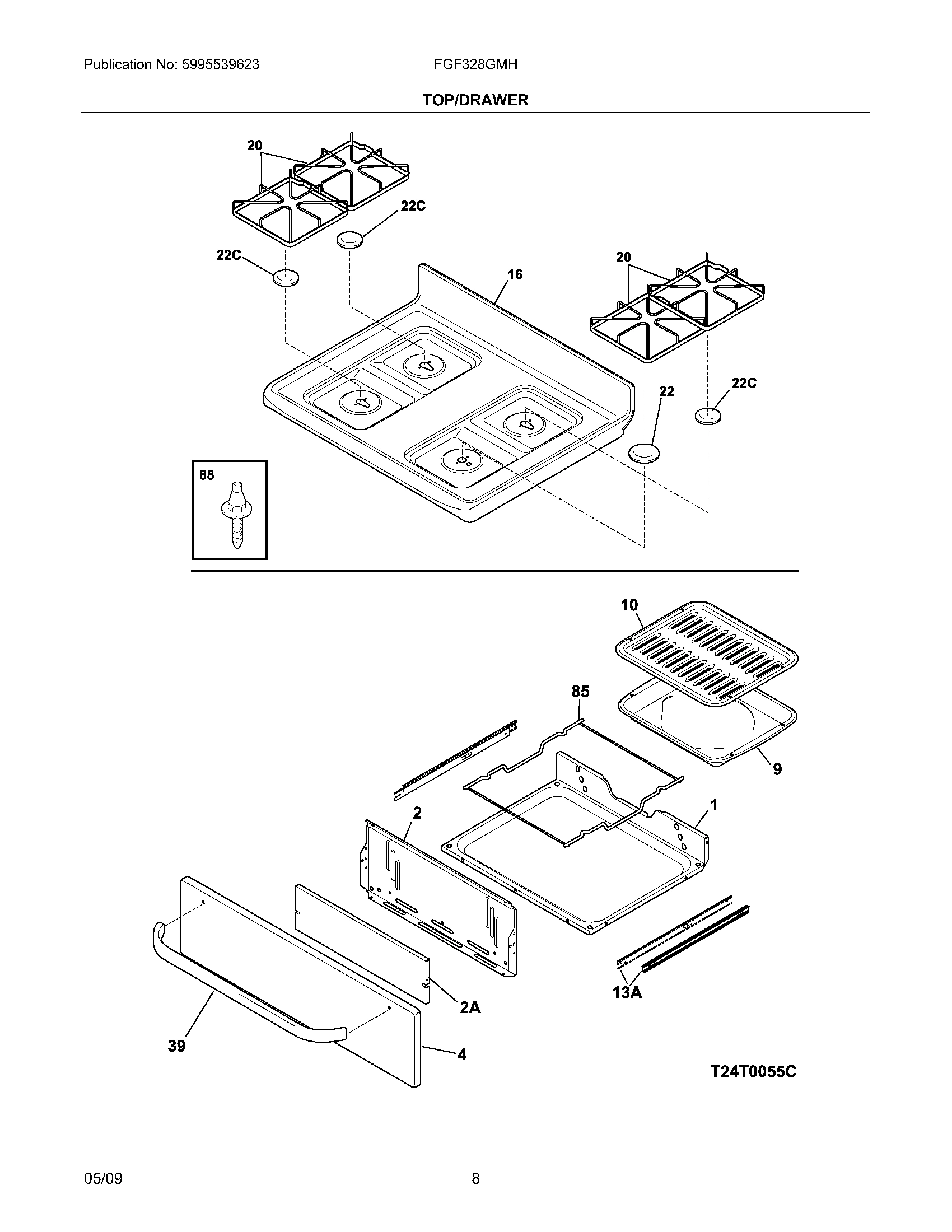 Publication No: 5995539623

FGF328GMH

TOP/DRAWER

20
22C
22C
16
20
22
22C
88

10
85
9
1
2
2A
13A
39
4

T24T0055C

05/09

8