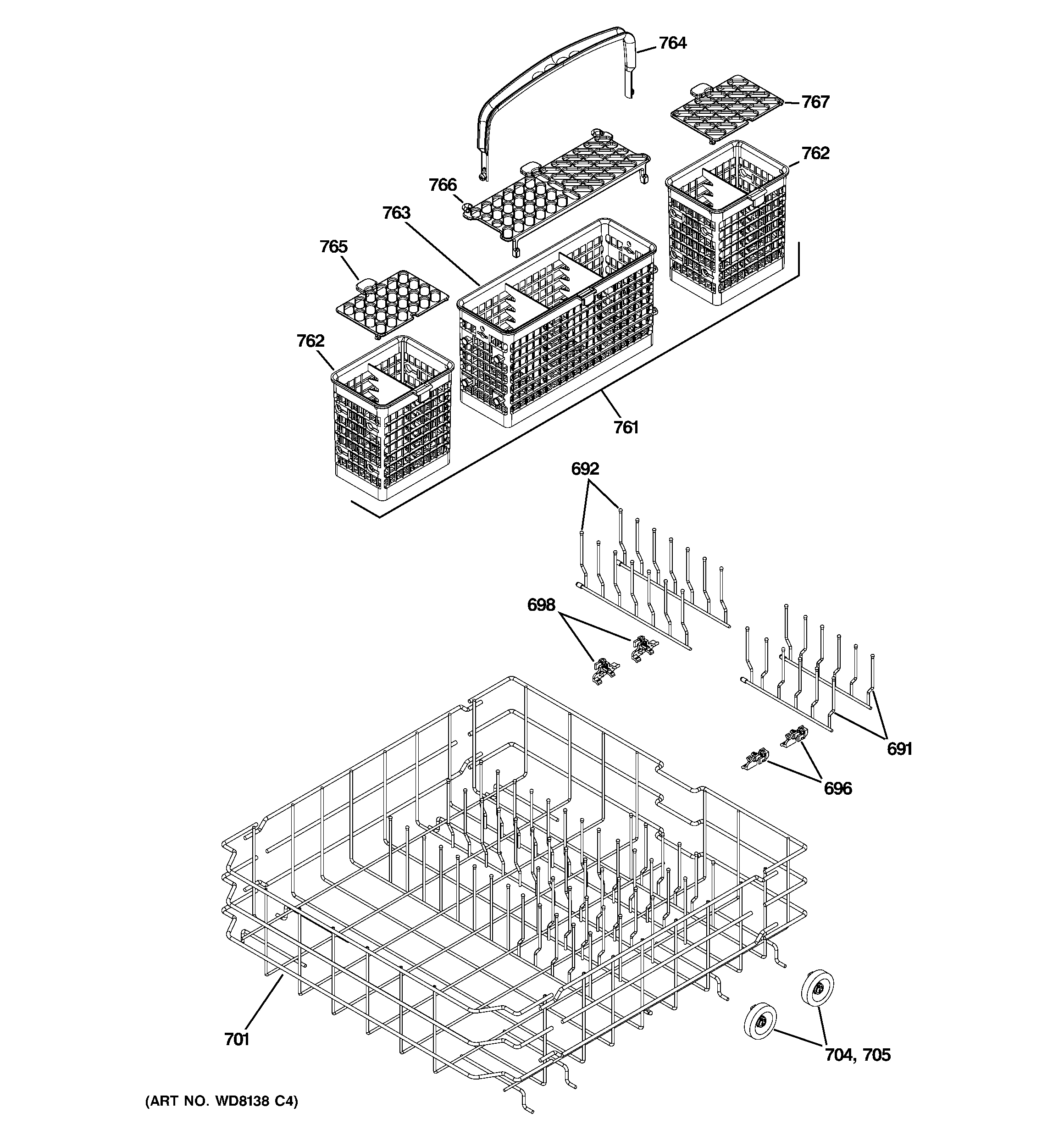 764

767

762

766

763

765

762

761

692

698

691

696

701

704, 705

(ART NO. WD8138 C4)