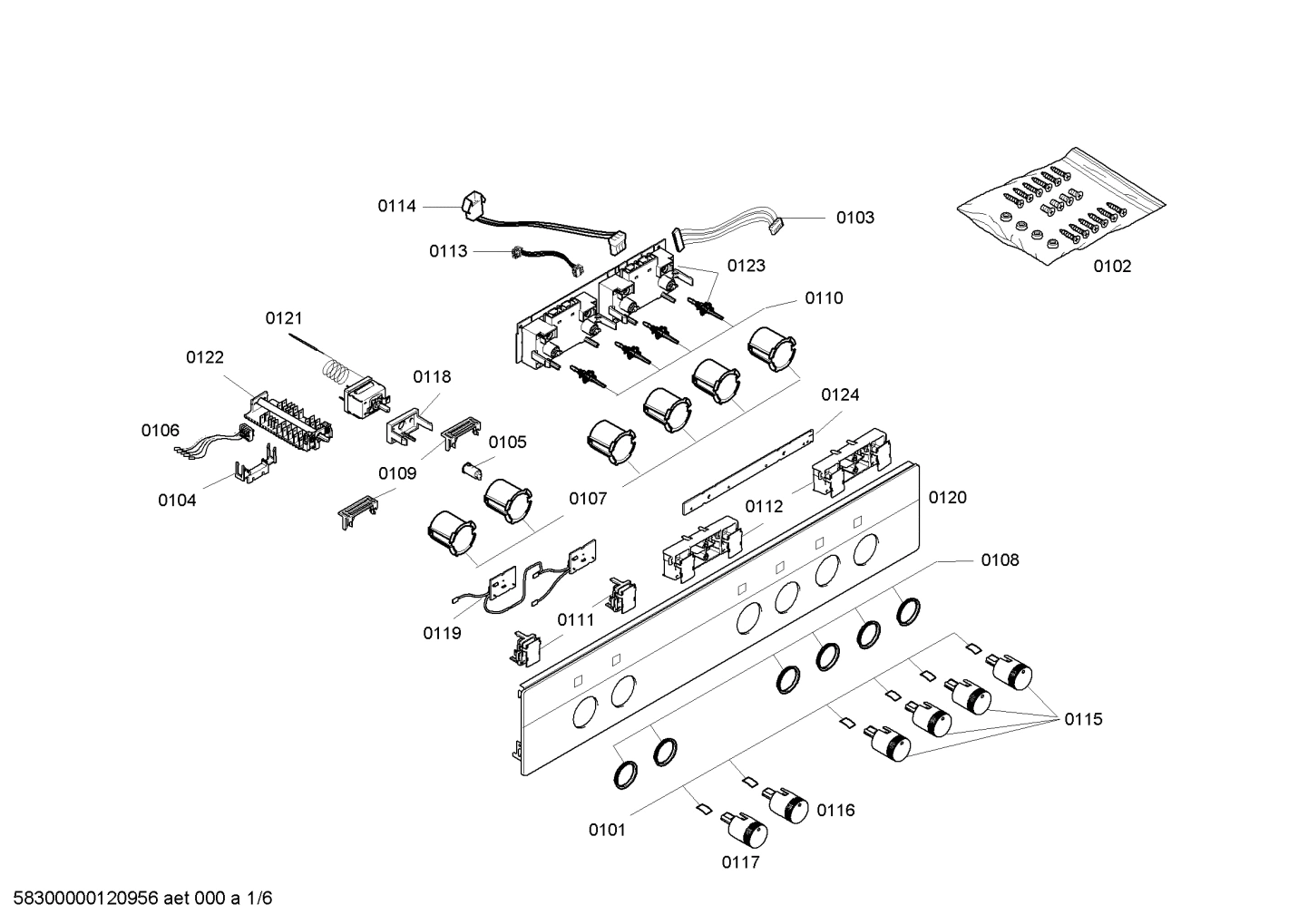 0114
0103
0113
0123
0102
0110
0121
0122
0118
0124
0106
0105
0109
0104
0107
0112
0120
0108
0119
0111
0115
0116
0101
0117

58300000120956 aet 000 a 1/6