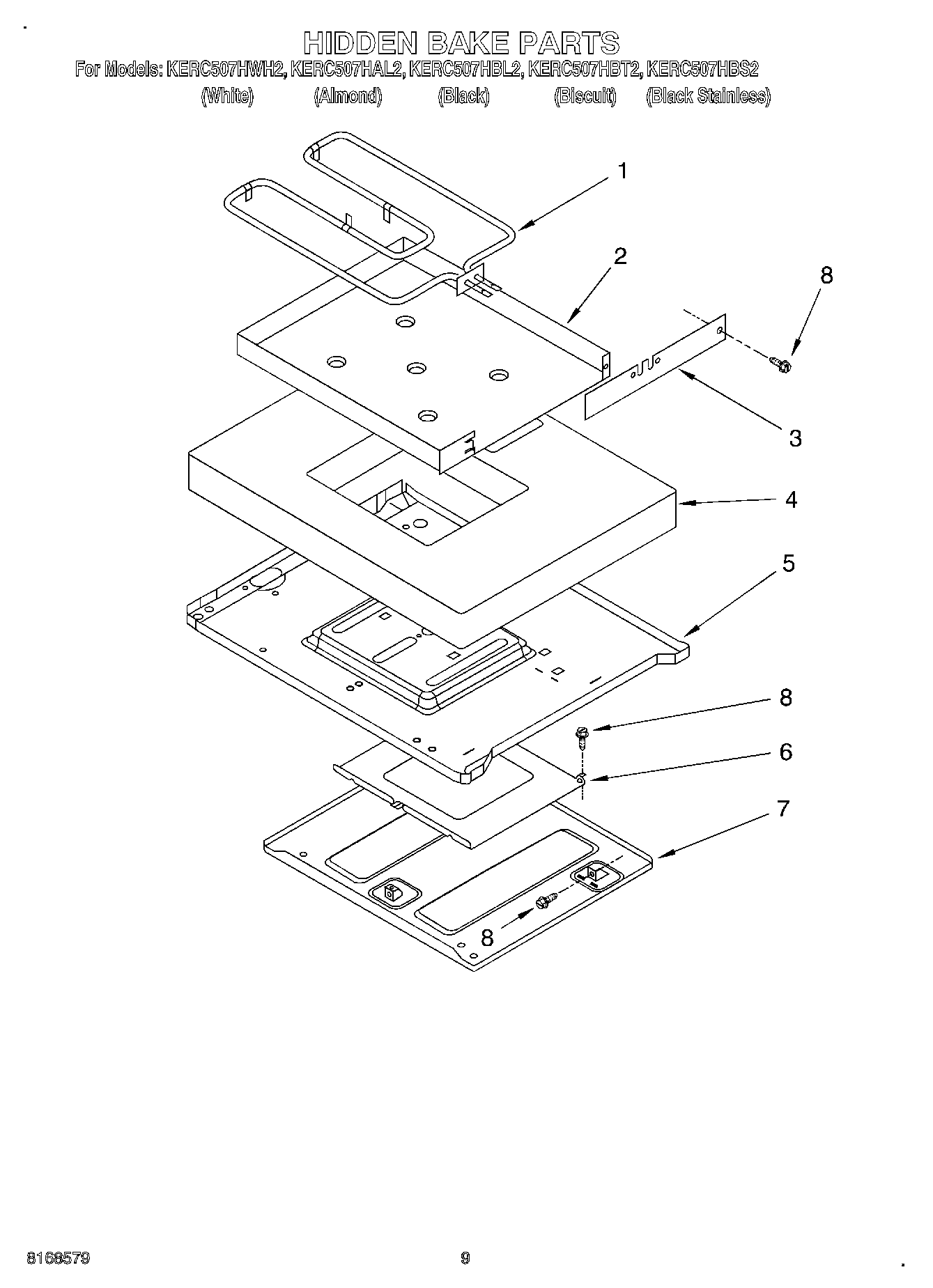 HIDDEN BAKE PARTS

For Models: KERC507HWH2, KERC507HAL2, KERC507HBL2, KERC507HBT2, KERC507HBS2
(White) (Almond) (Black) (Biscuit) (Black Stainless)

1
2
8
3
4
5
8
6
7
8

8168579
9