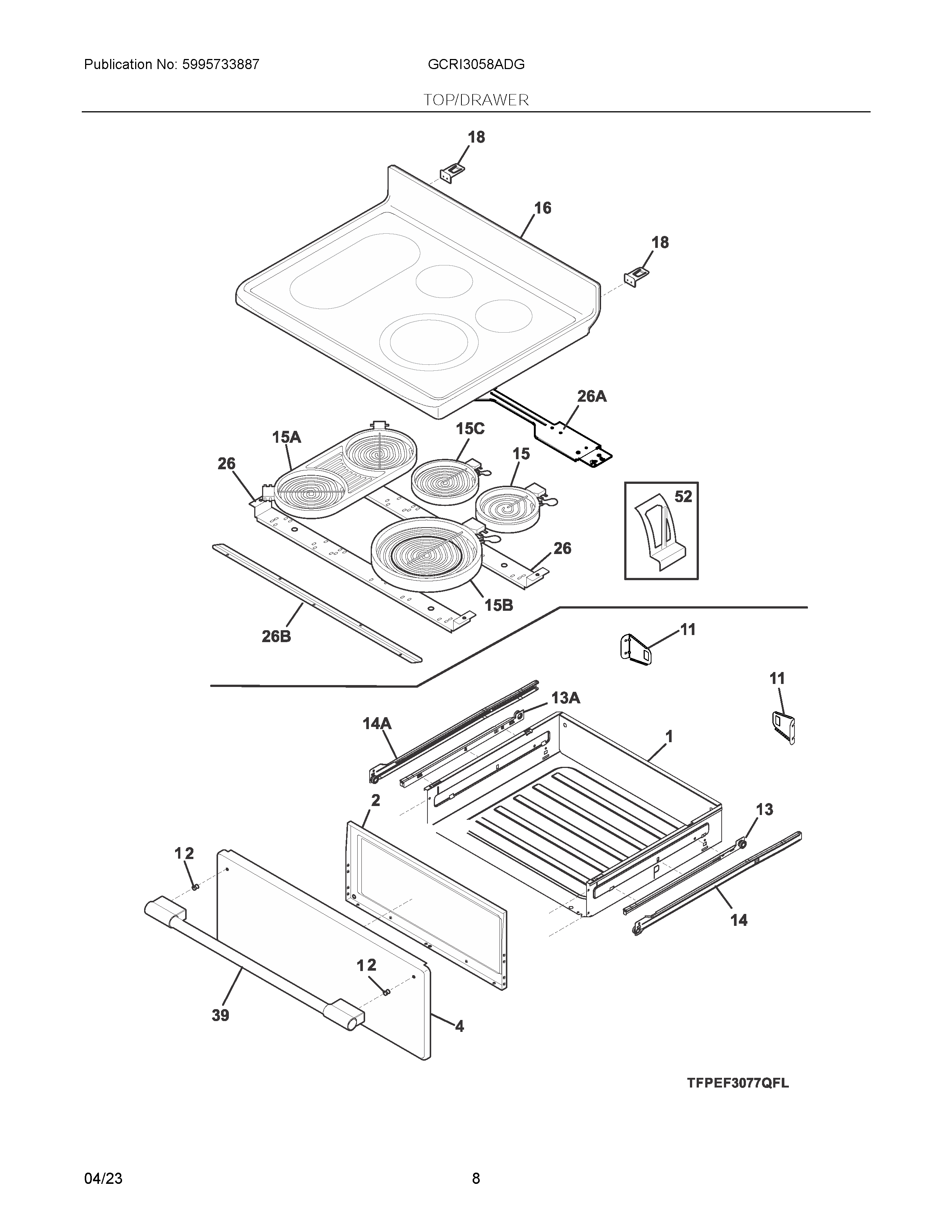 Publication No: 5995733887

GCRI3058ADG

TOP/DRAWER

18

16

18

26A

15A

15C

15

26

52

26

15B

26B

11

11

13A

14A

1

2

13

12

14

12

39

4

TFPEF3077QFL

04/23

8