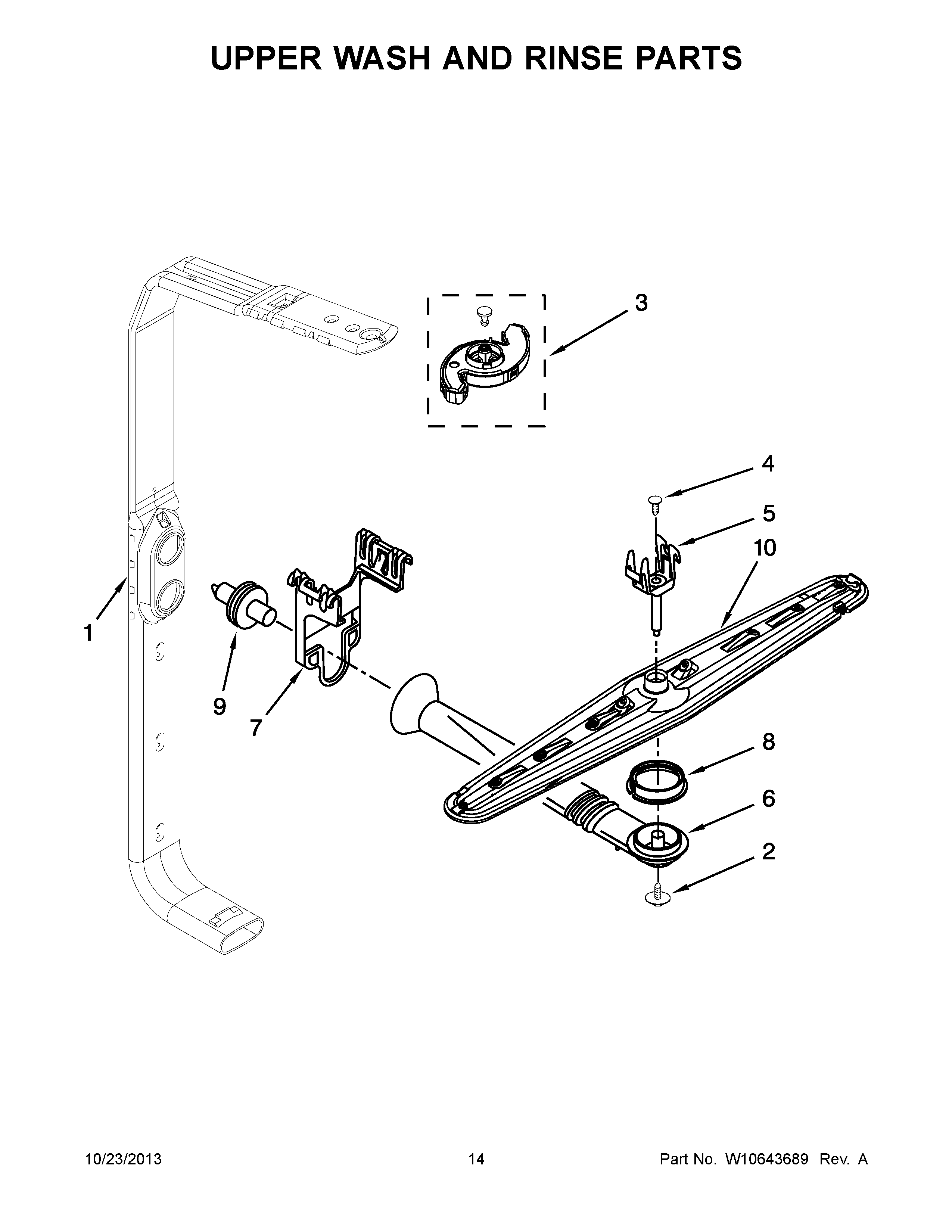 UPPER WASH AND RINSE PARTS

3

4

5

10

1

9

7

8

6

2

10/23/2013

14

Part No. W10643689 Rev. A