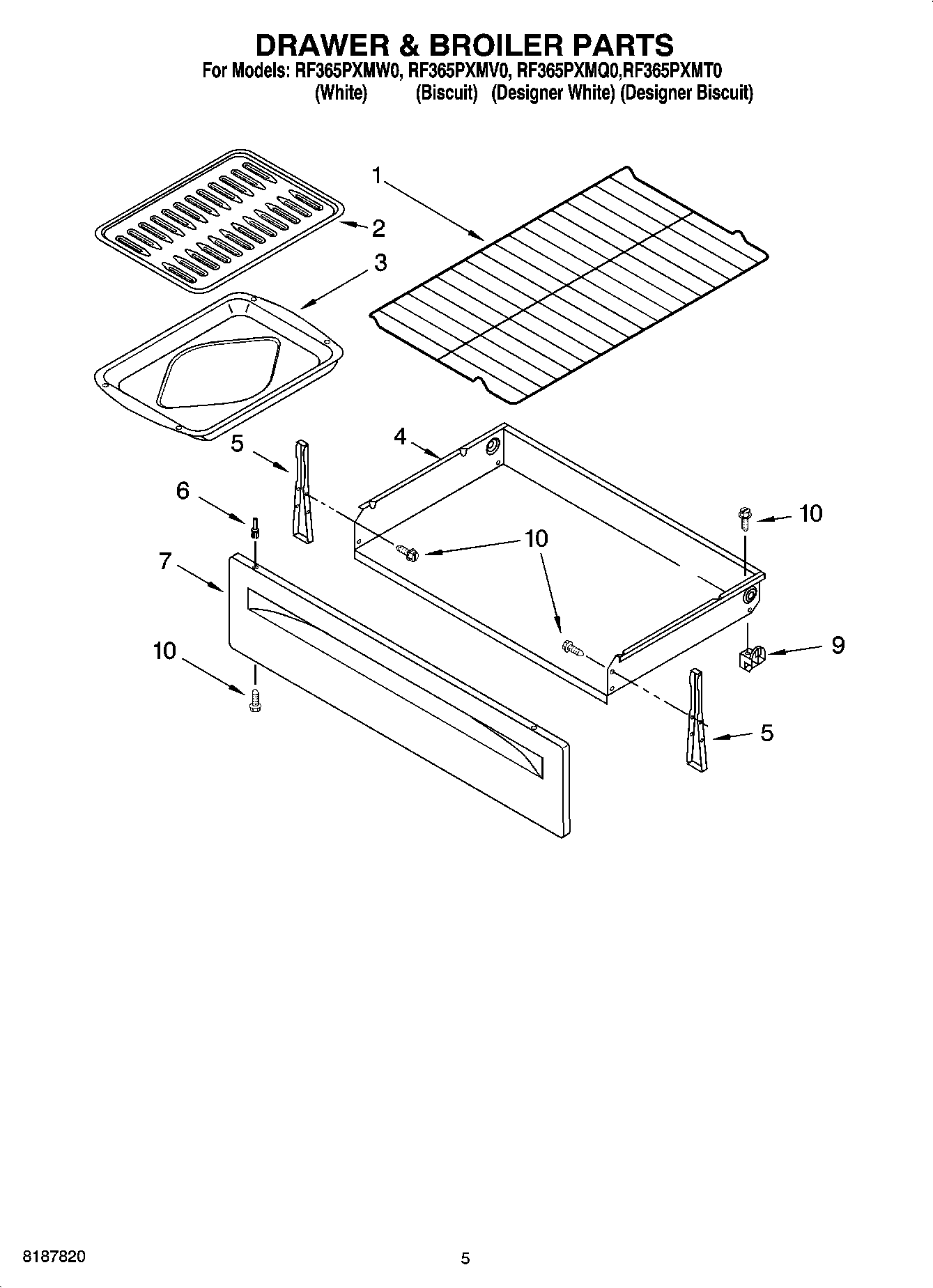 DRAWER & BROILER PARTS
For Models: RF365PXMW0, RF365PXMV0, RF365PXMQ0,RF365PXMT0
(White) (Biscuit) (Designer White) (Designer Biscuit)

1
2
3
4
5
6
7
10
10
10
9
10
5

8187820

5