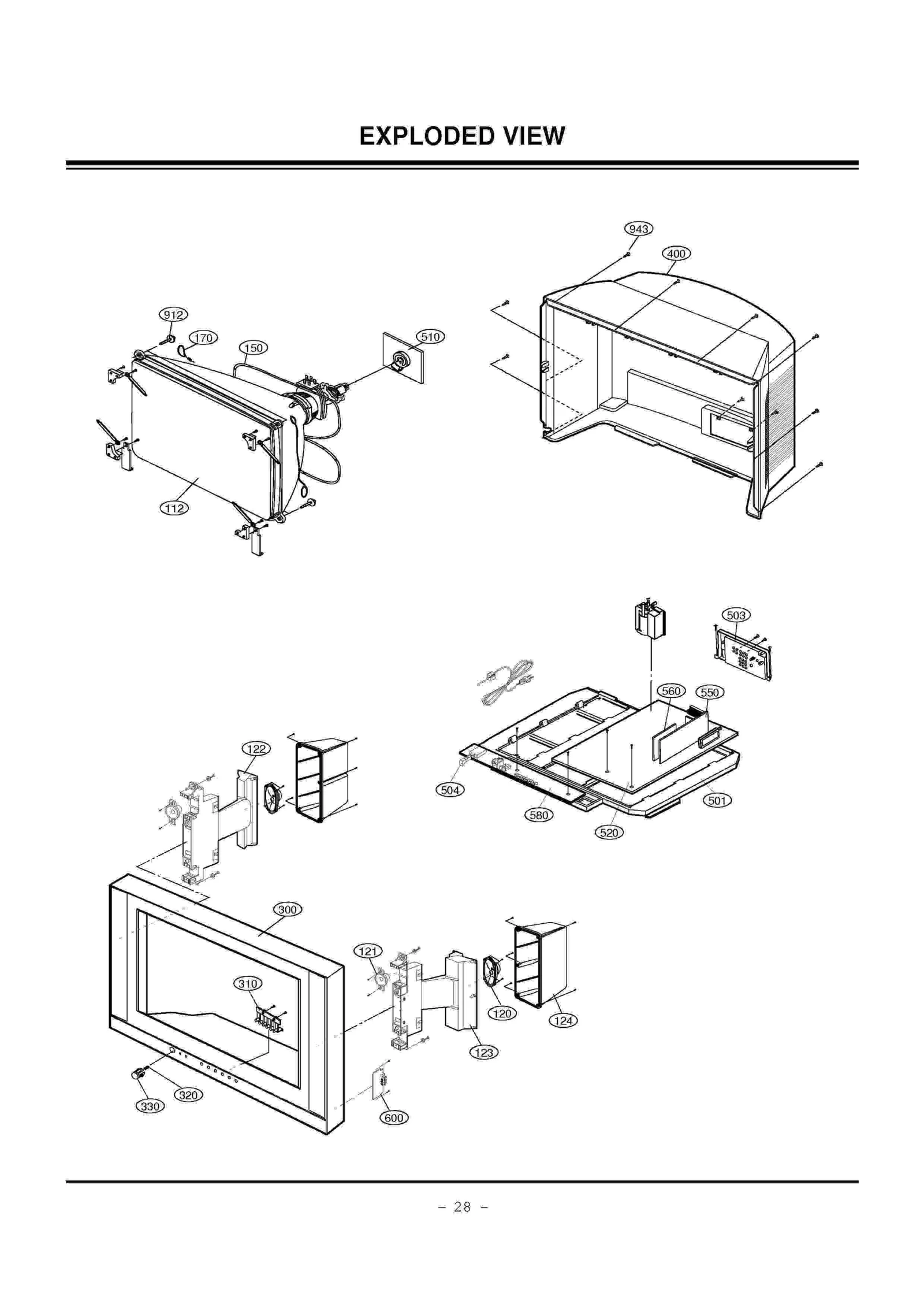 EXPLODED VIEW

912
170
150
510
112
943
400
503
560
550
504
580
520
501
122
300
121
310
120
124
123
320
330
600

- 28 -