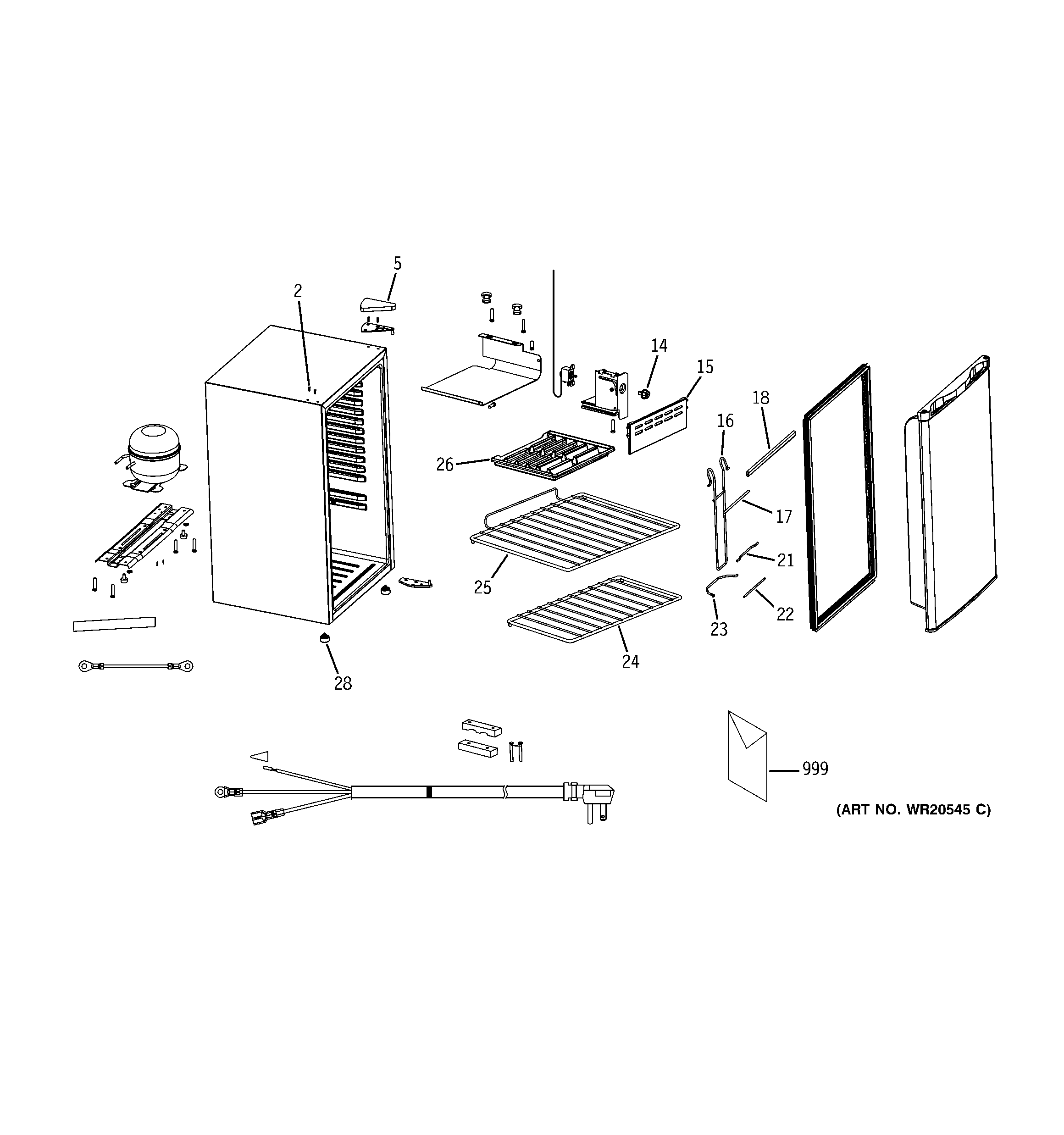 5
2
14
15
18
16
26
17
21
25
22
23
24
28
999
(ART NO. WR20545 C)