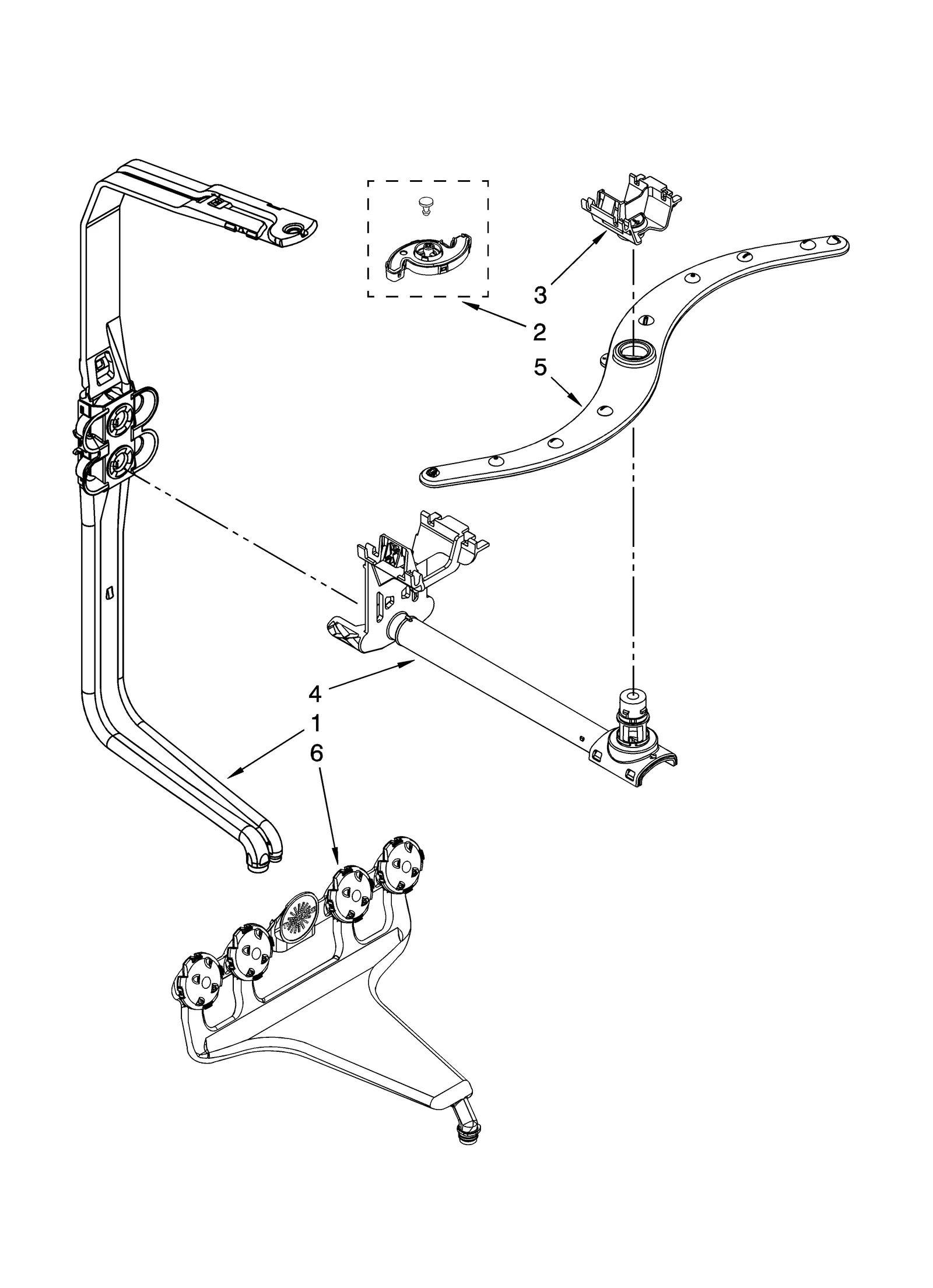 3
2
5
4
1
6