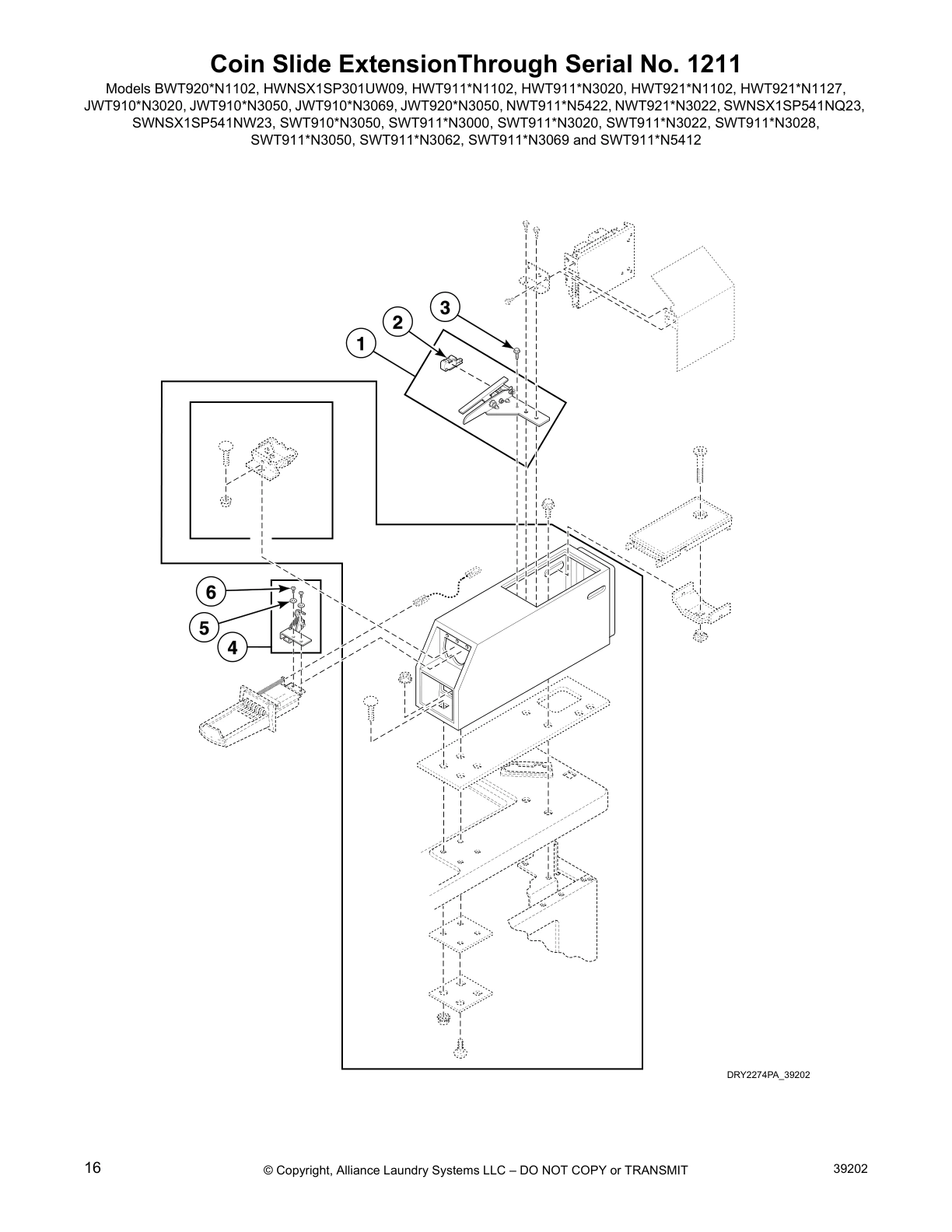 Coin Slide ExtensionThrough Serial No. 1211

Models BWT920*N1102, HWNSX1SP301UW09, HWT911*N1102, HWT911*N3020, HWT921*N1102, HWT921*N1127, JWT910*N3020, JWT910*N3050, JWT910*N3069, JWT920*N3050, NWT911*N5422, NWT921*N3022, SWNSX1SP541NQ23, SWNSX1SP541NW23, SWT910*N3050, SWT911*N3000, SWT911*N3020, SWT911*N3022, SWT911*N3028, SWT911*N3050, SWT911*N3062, SWT911*N3069 and SWT911*N5412

3
2
1
6
5
4

DRY2274PA_39202

16

© Copyright, Alliance Laundry Systems LLC – DO NOT COPY or TRANSMIT

39202